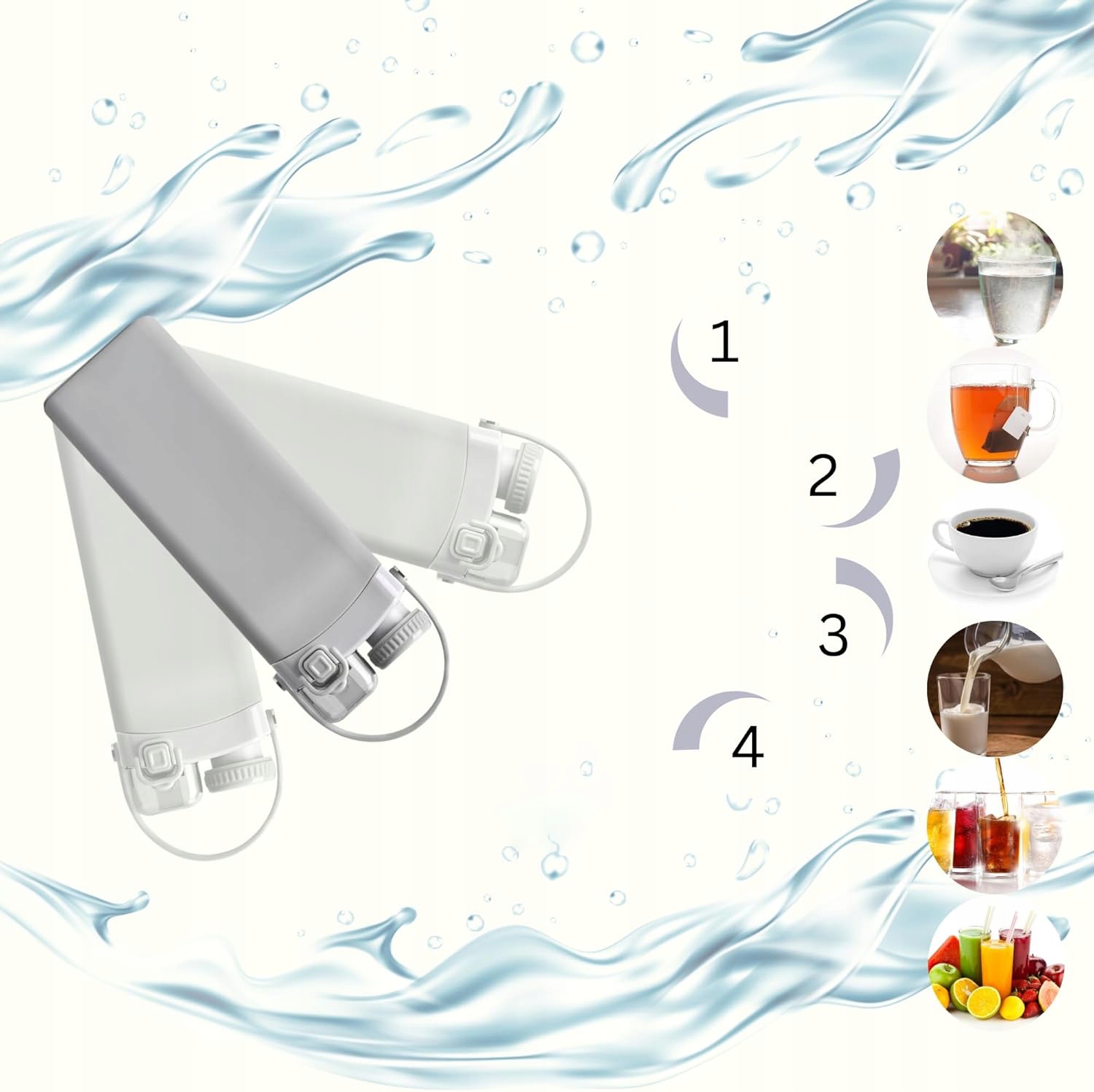 1

2

3

4