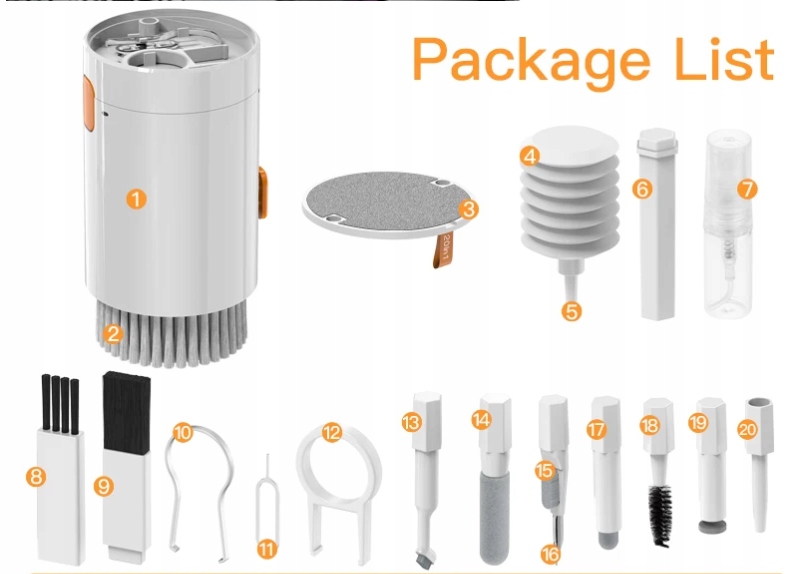 Package List

1
2
3
20in1
4
5
6
7
8
9
10
11
12
13
14
15
16
17
18
19
20