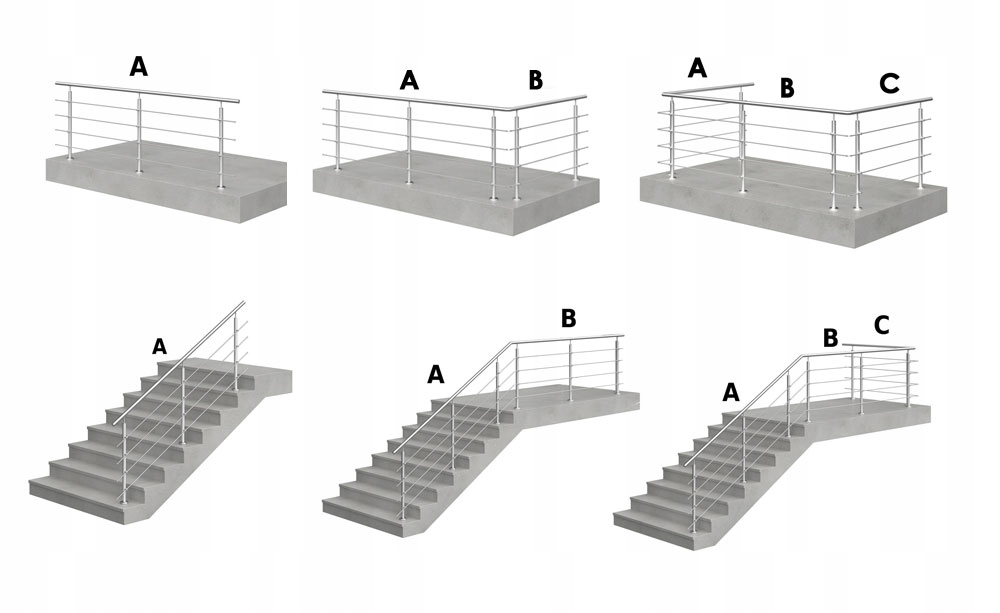 A

A B

A B C

A

A B

A B C