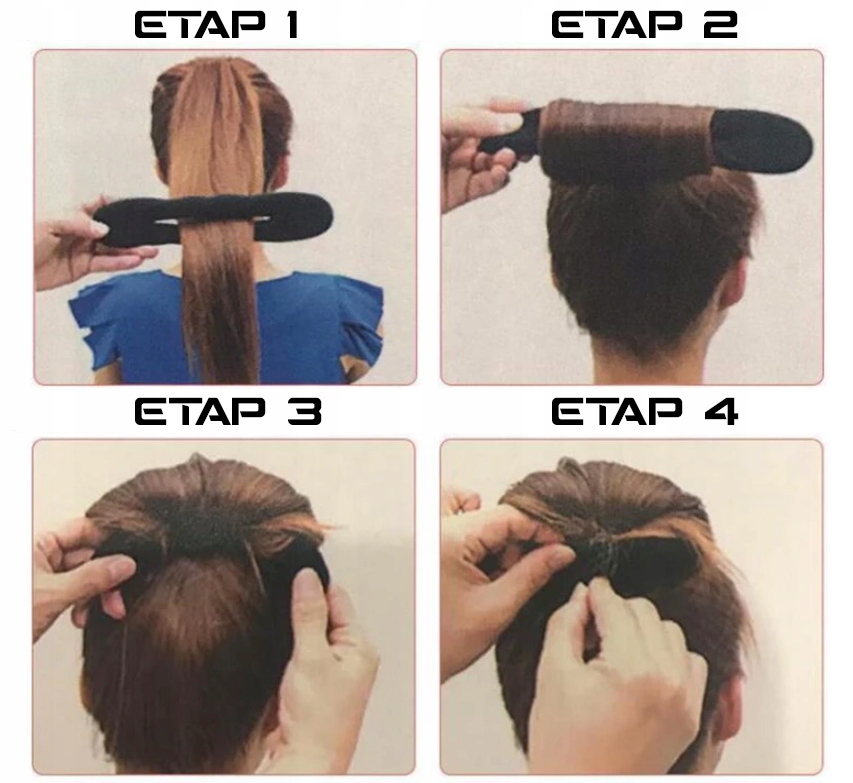 ETAP 1

ETAP 2

ETAP 3

ETAP 4