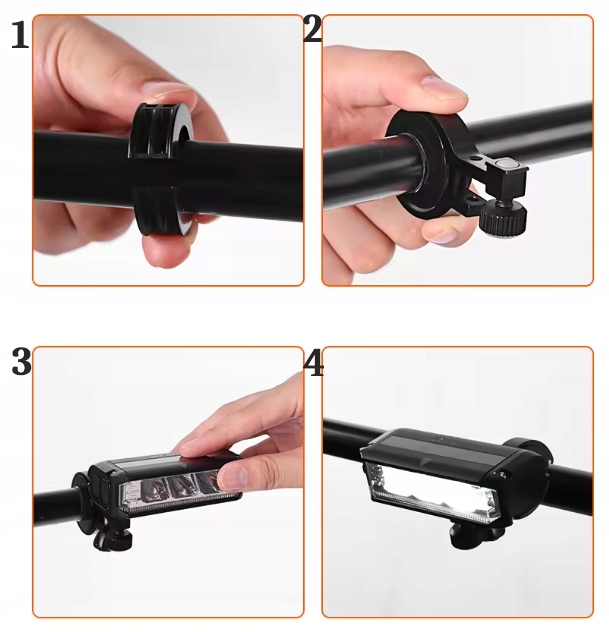 1
2
3
4