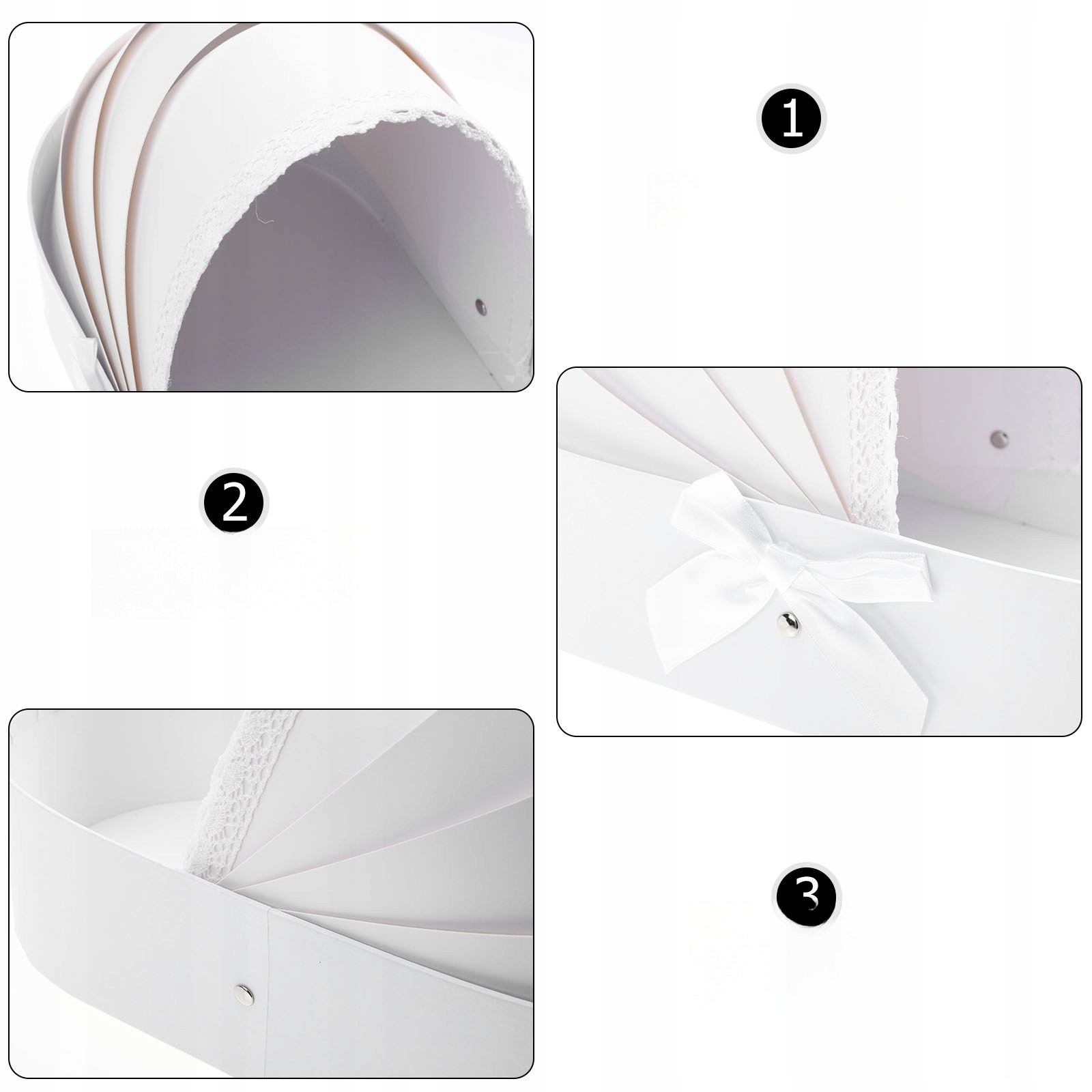 1

2

3