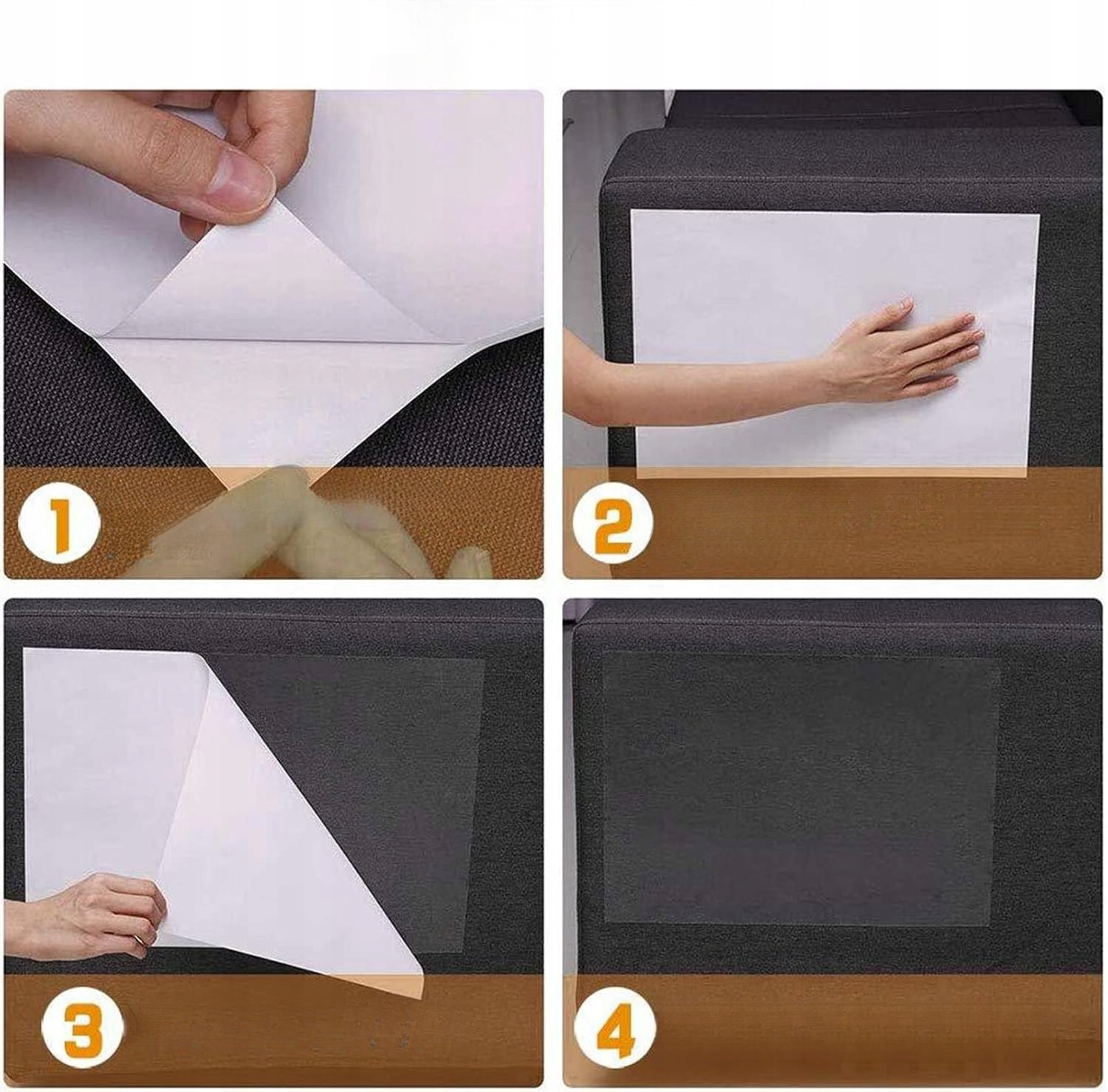 1

2

3

4