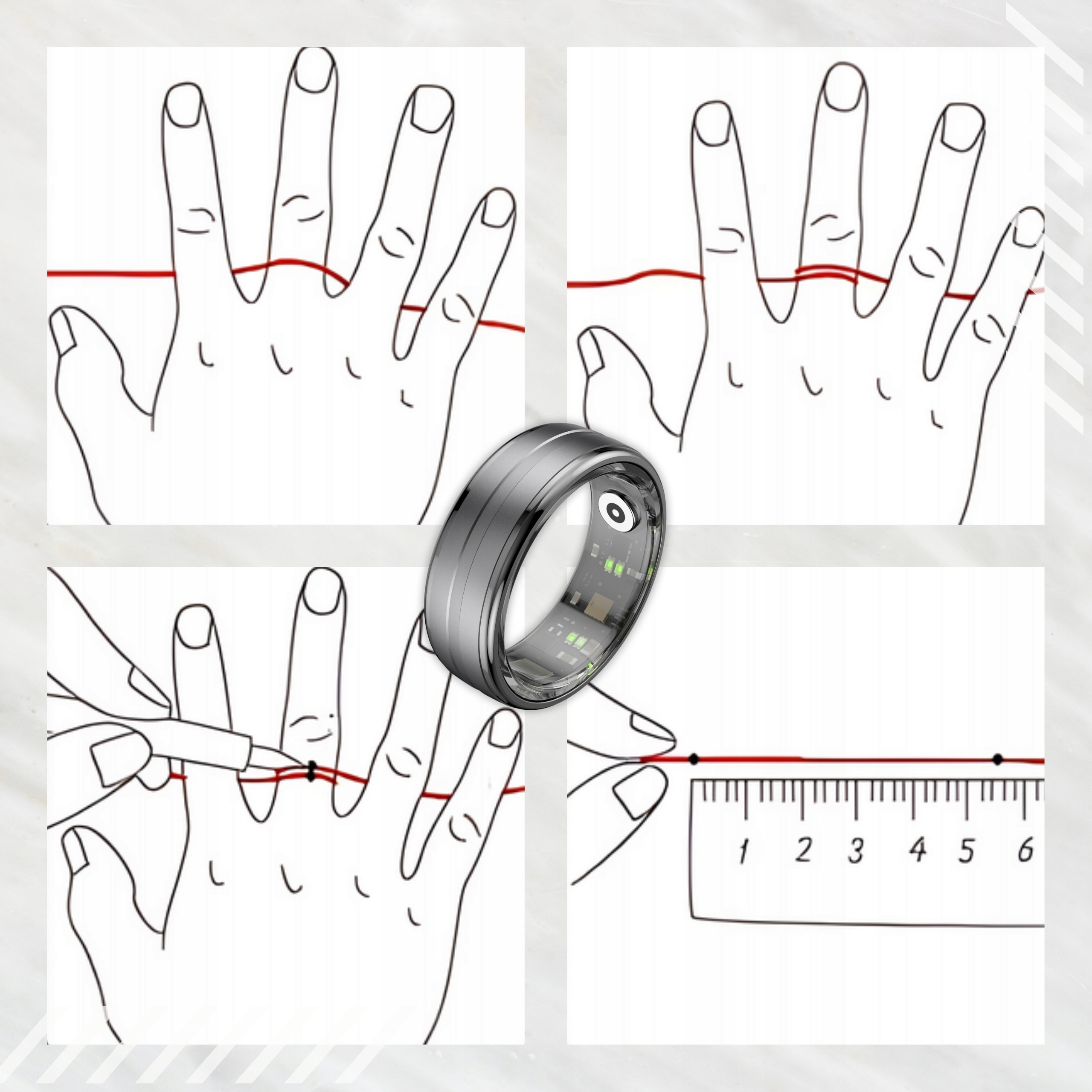 1 2 3 4 5 6