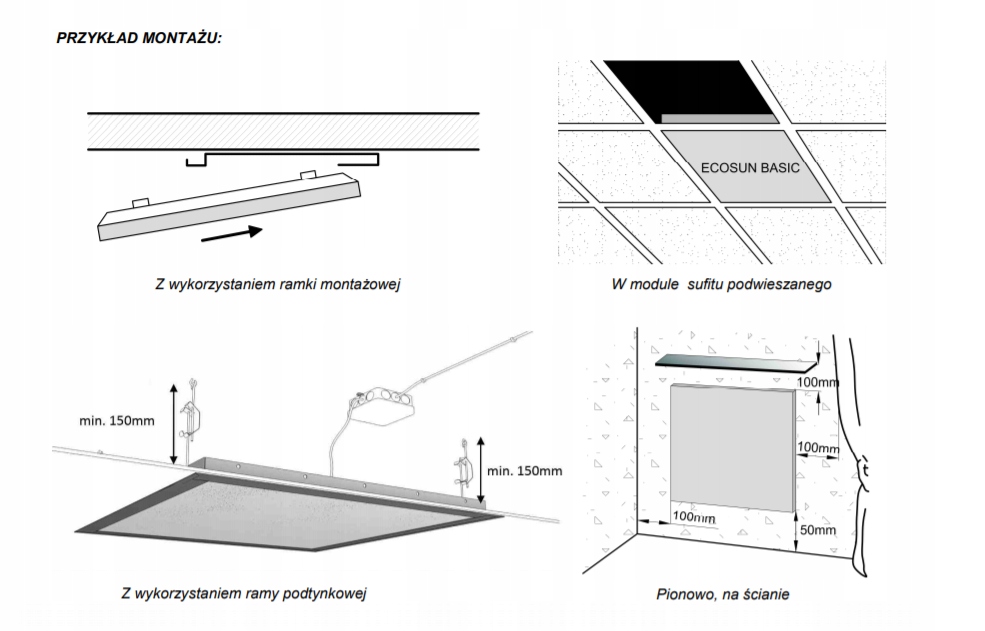 PRZYKŁAD MONTAŻU:

Z wykorzystaniem ramki montażowej

ECOSUN BASIC

W module sufitu podwieszanego

min. 150mm

min. 150mm

Z wykorzystaniem ramy podtynkowej

100mm

100mm

100mm

50mm

Pionowo, na ścianie