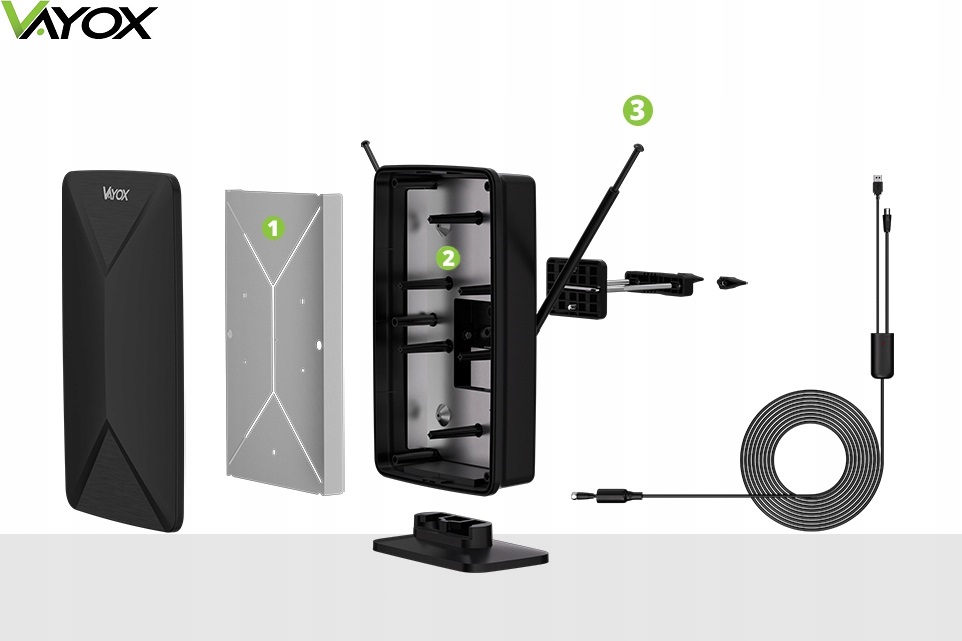 VAYOX

VAYOX

1

2

3