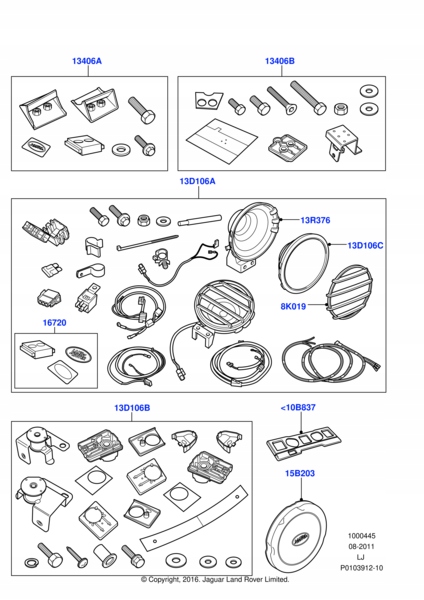 13406A

13406B

13D106A

13R376

13D106C

8K019

16720

13D106B

<10B837

15B203

1000445
08-2011
LJ
P0103912-10

© Copyright, 2016. Jaguar Land Rover Limited.