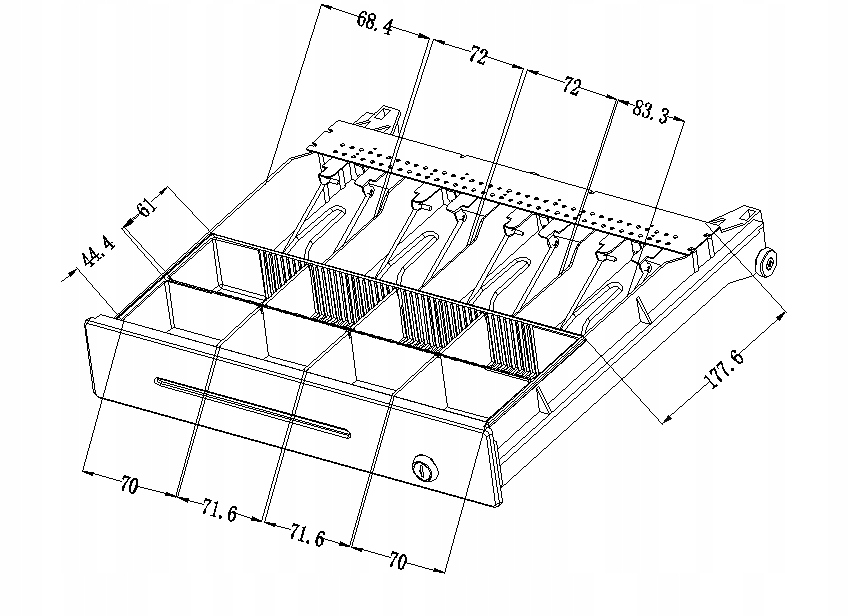 68.4
72
72
83.3
61
44.4
177.6
70
71.6
71.6
70