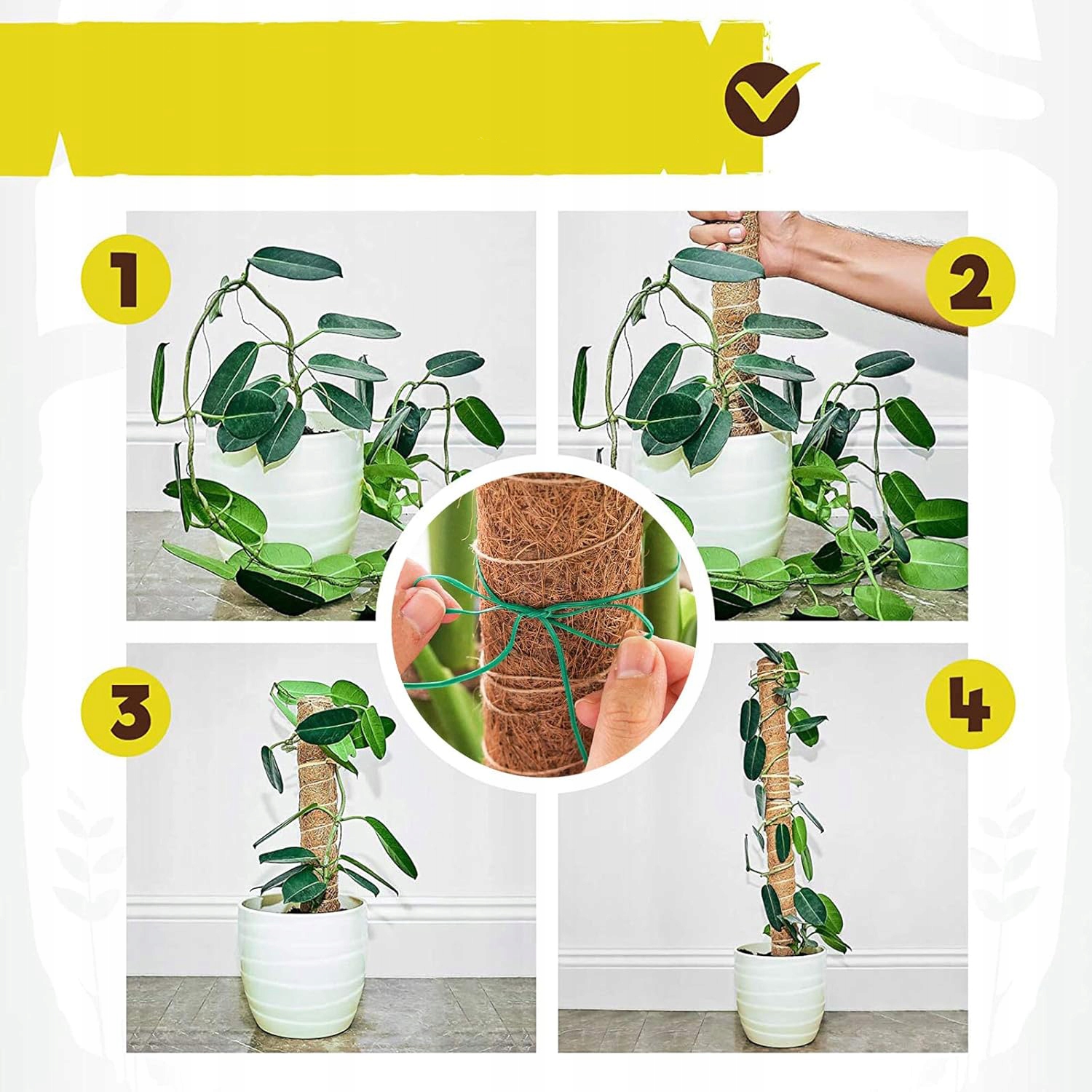 1

2

3

4