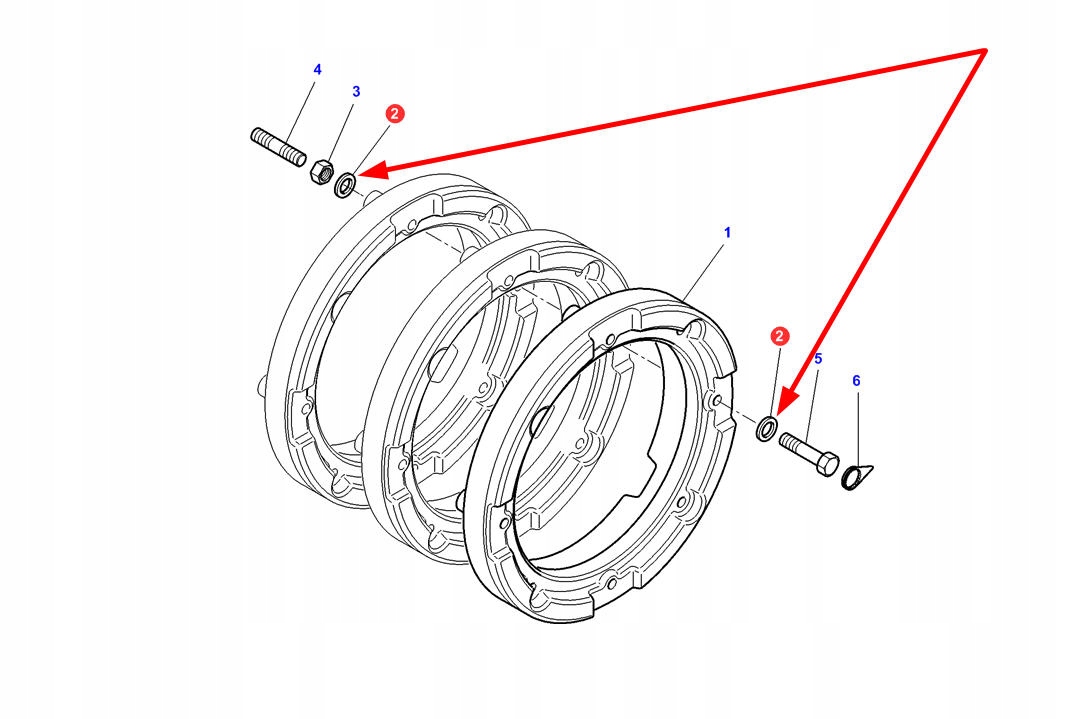 4
3
2
1
2
5
6