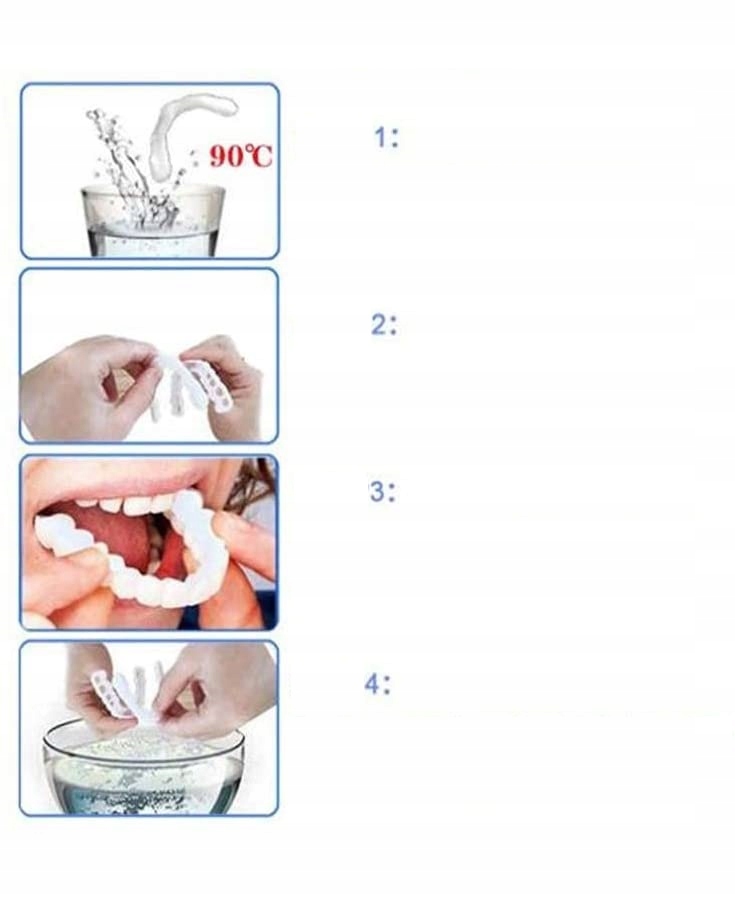 90℃

1:

2:

3:

4: