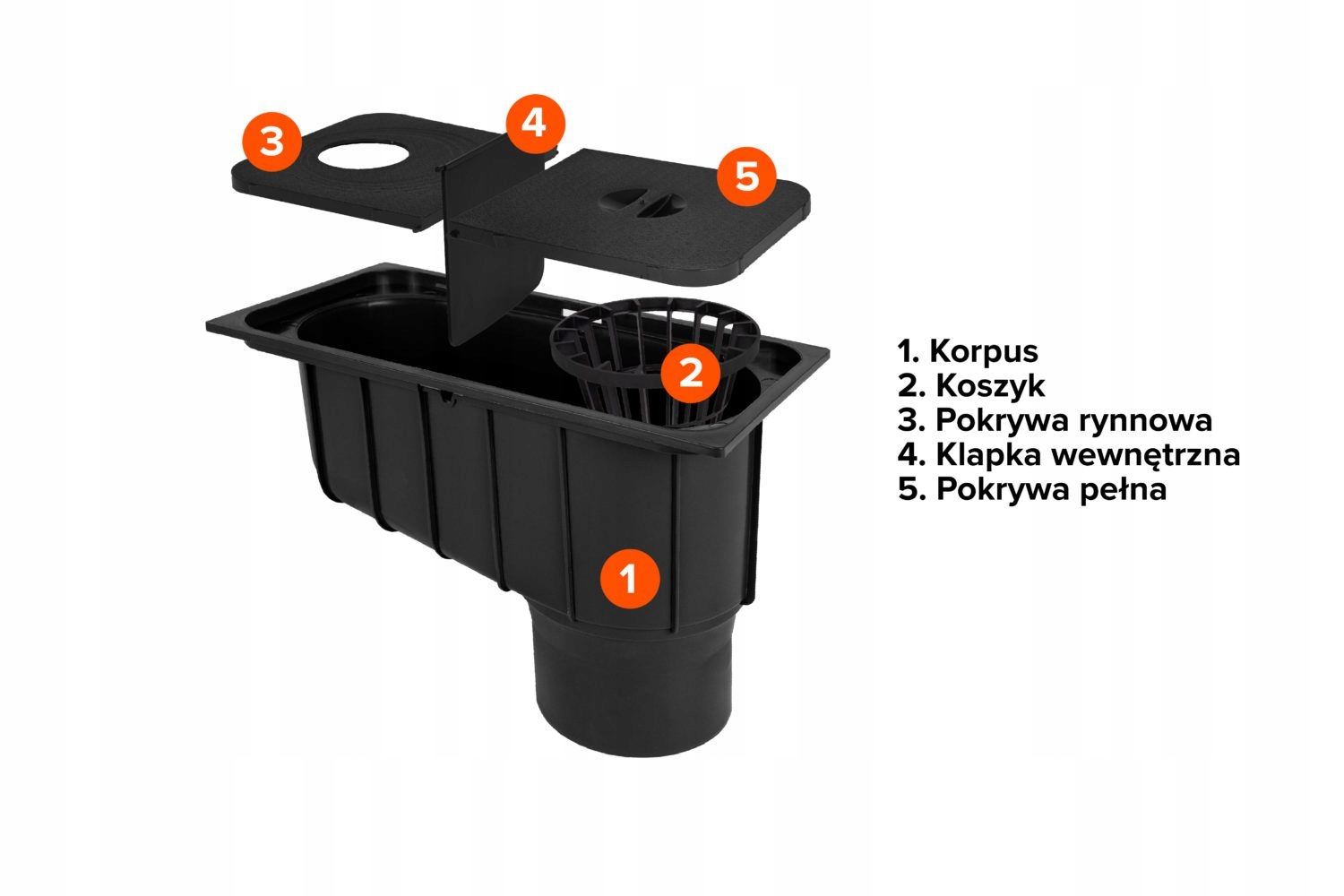 3
4
5
2
1

1. Korpus
2. Koszyk
3. Pokrywa rynnowa
4. Klapka wewnętrzna
5. Pokrywa pełna