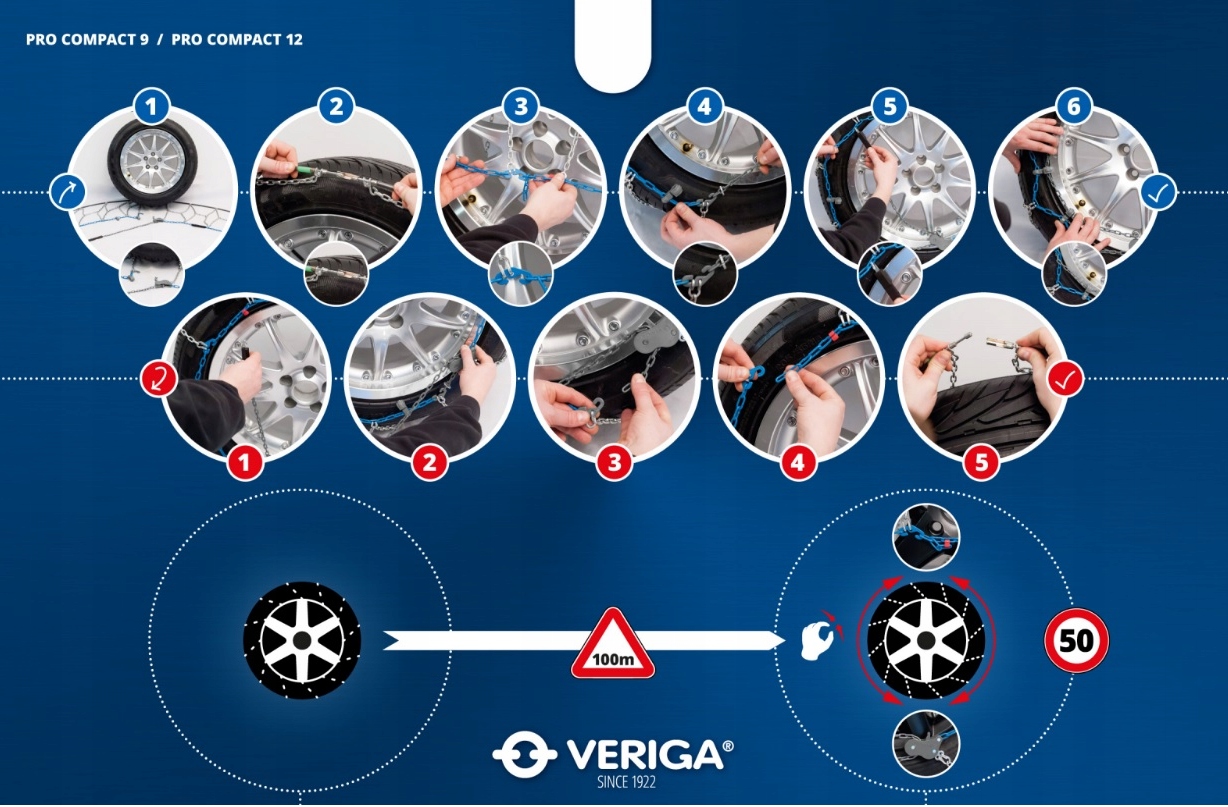 PRO COMPACT 9 / PRO COMPACT 12

1
2
3
4
5
6

1
2
3
4
5

100m

50

VERIGA®
SINCE 1922