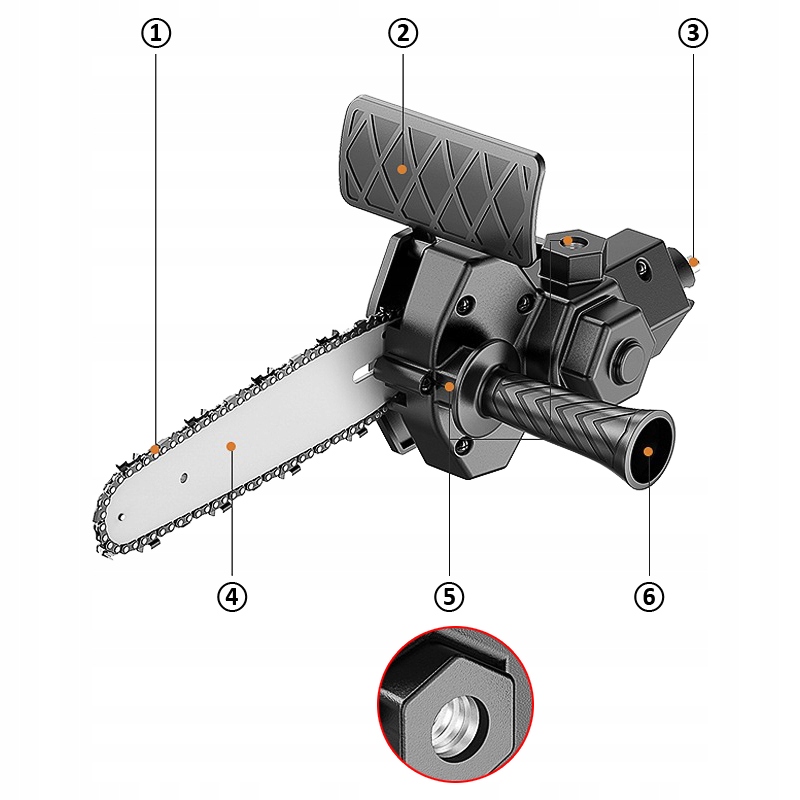 ①
②
③
④
⑤
⑥