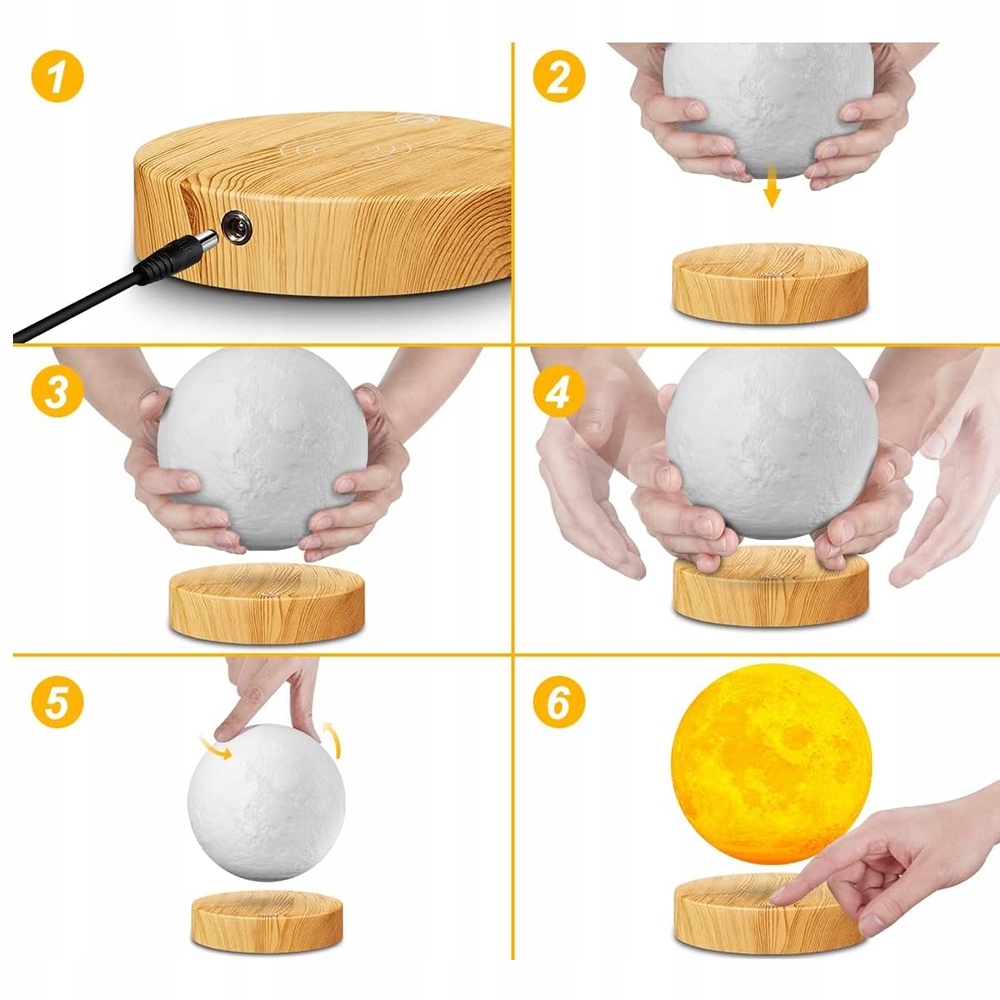 1
2
3
4
5
6