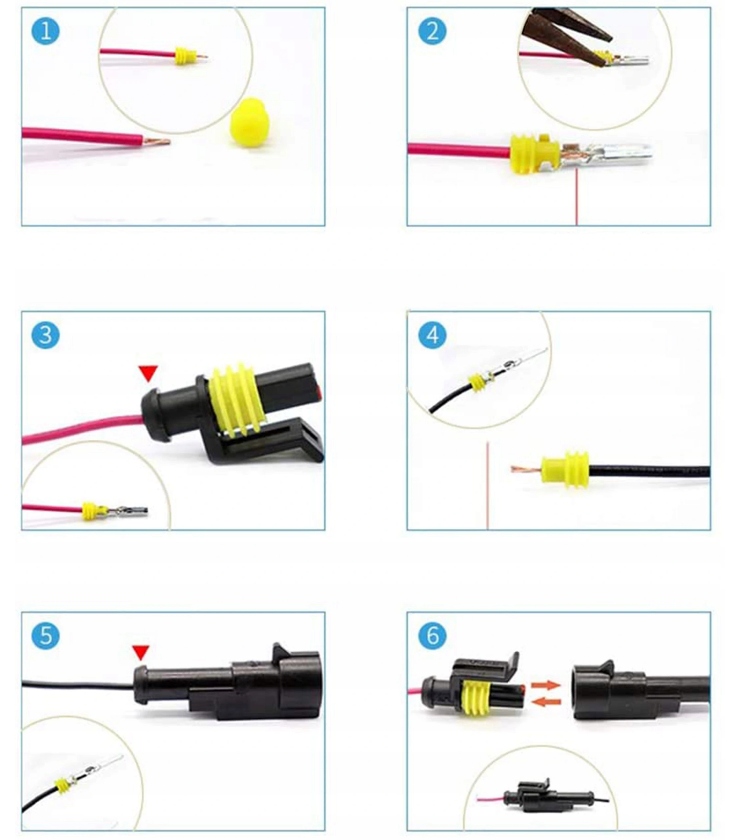 1

2

3

4

5

6