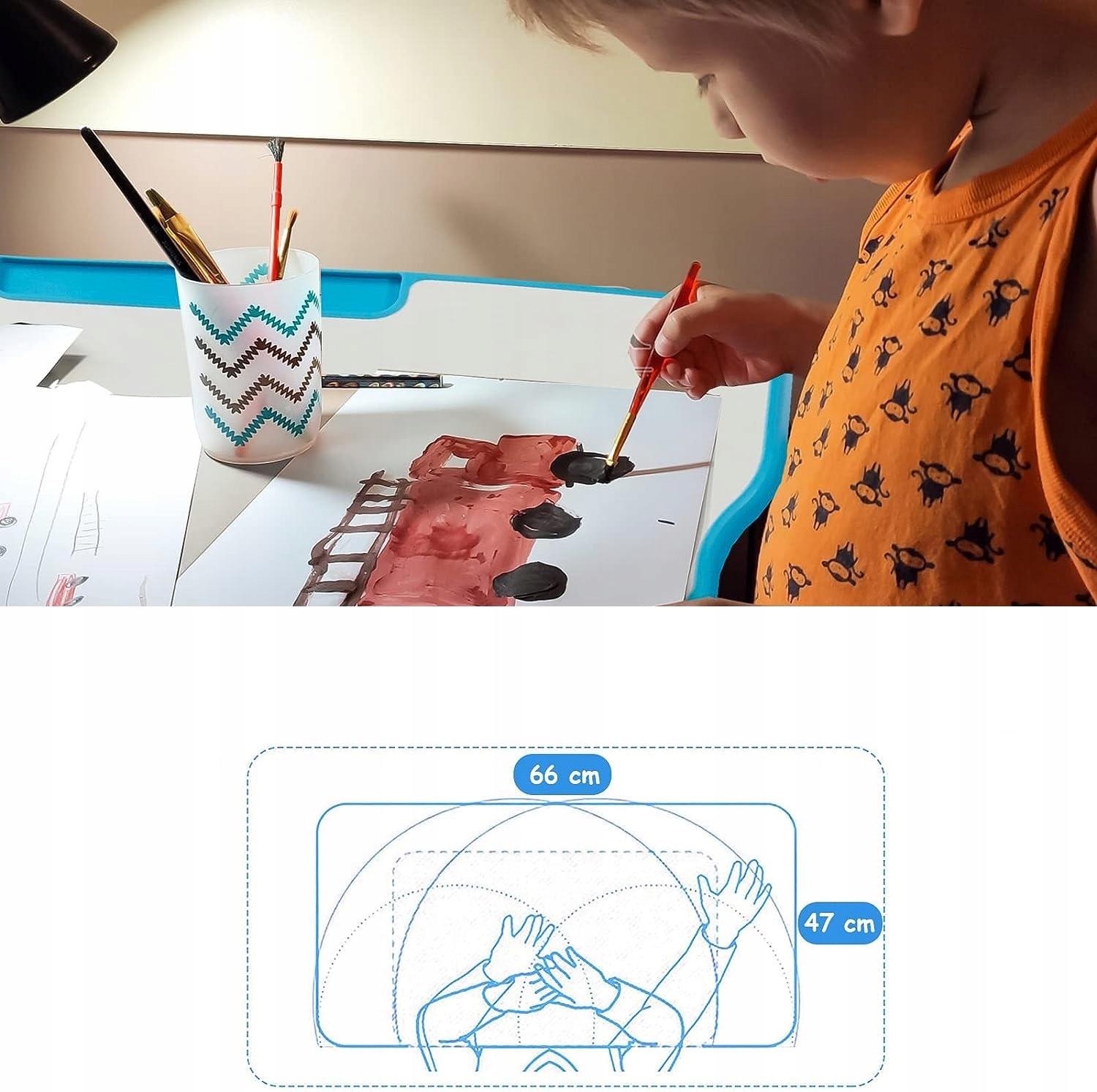 66 cm

47 cm