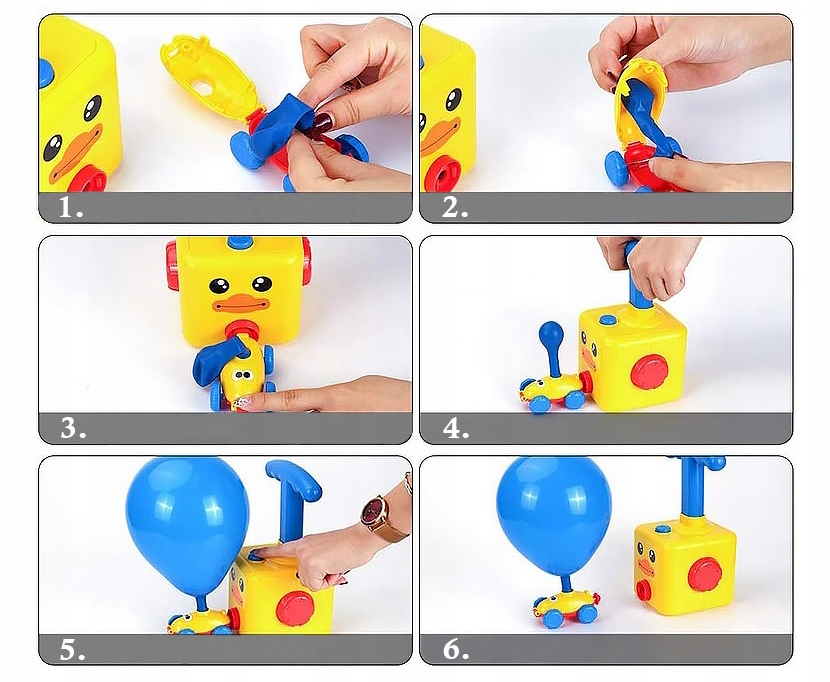 1.

2.

3.

4.

5.

6.