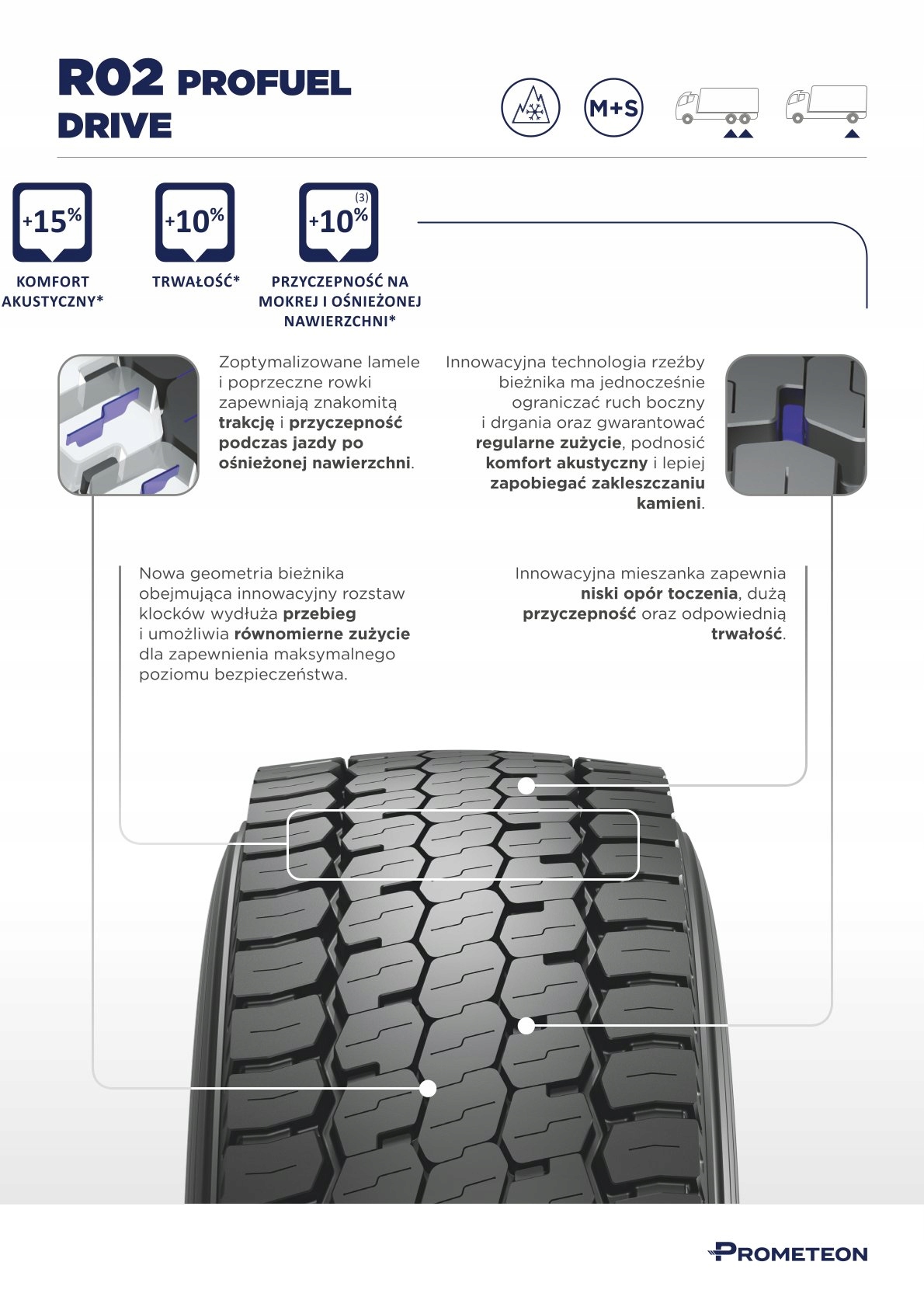 R02 PROFUEL DRIVE

M+S

+15%
KOMFORT AKUSTYCZNY*

+10%
TRWAŁOŚĆ*

+10% (3)
PRZYCZEPNOŚĆ NA MOKREJ I OŚNIEŻONEJ NAWIERZCHNI*

Zoptymalizowane lamele i poprzeczne rowki zapewniają znakomitą trakcję i przyczepność podczas jazdy po ośnieżonej nawierzchni.

Innowacyjna technologia rzeźby bieżnika ma jednocześnie ograniczać ruch boczny i drgania oraz gwarantować regularne zużycie, podnosić komfort akustyczny i lepiej zapobiegać zakleszczaniu kamieni.

Nowa geometria bieżnika obejmująca innowacyjny rozstaw klocków wydłuża przebieg i umożliwia równomierne zużycie dla zapewnienia maksymalnego poziomu bezpieczeństwa.

Innowacyjna mieszanka zapewnia niski opór toczenia, dużą przyczepność oraz odpowiednią trwałość.

PROMETEON