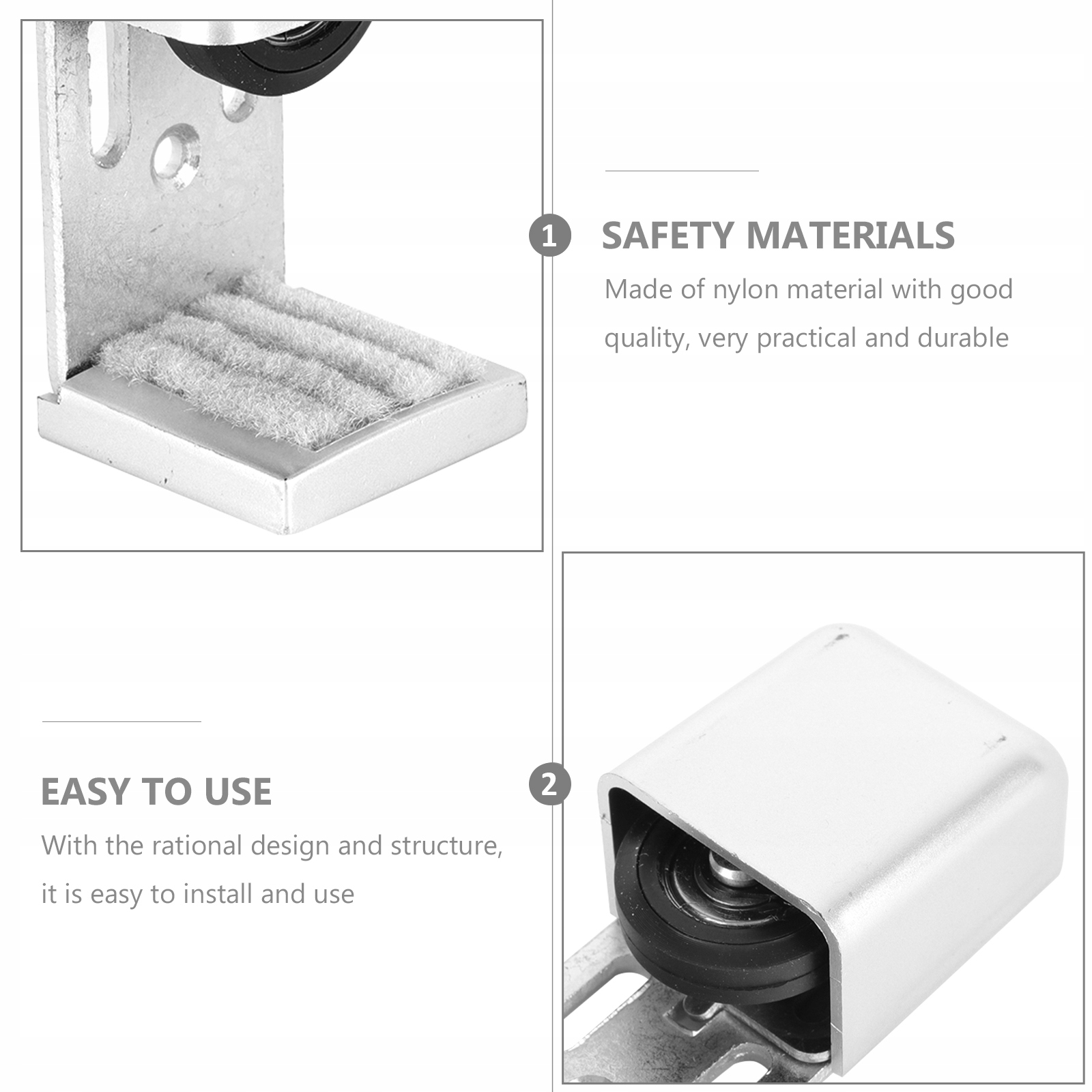 1

SAFETY MATERIALS

Made of nylon material with good quality, very practical and durable

EASY TO USE

With the rational design and structure, it is easy to install and use

2