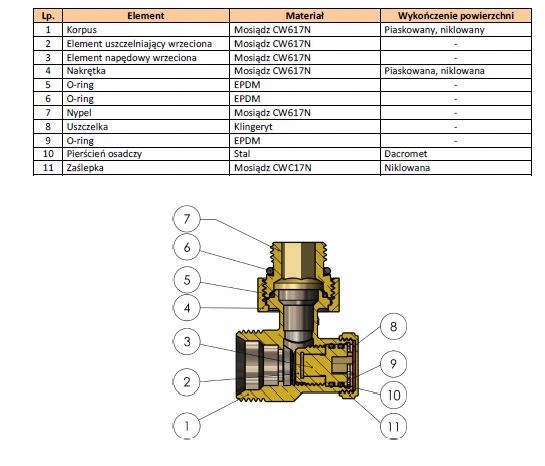 | Lp. | Element | Materiał | Wykończenie powierzchni |
|---|---|---|---|
| 1 | Korpus | Mosiądz CW617N | Piaskowany, niklowany |
| 2 | Element uszczelniający wrzeciona | Mosiądz CW617N | - |
| 3 | Element napędowy wrzeciona | Mosiądz CW617N | - |
| 4 | Nakrętka | Mosiądz CW617N | Piaskowana, niklowana |
| 5 | O-ring | EPDM | - |
| 6 | O-ring | EPDM | - |
| 7 | Nypel | Mosiądz CW617N | - |
| 8 | Uszczelka | Klingeryt | - |
| 9 | O-ring | EPDM | - |
| 10 | Pierścień osadczy | Stal | Dacromet |
| 11 | Zaślepka | Mosiądz CWC17N | Niklowana |

7
6
5
4
3
2
1
8
9
10
11