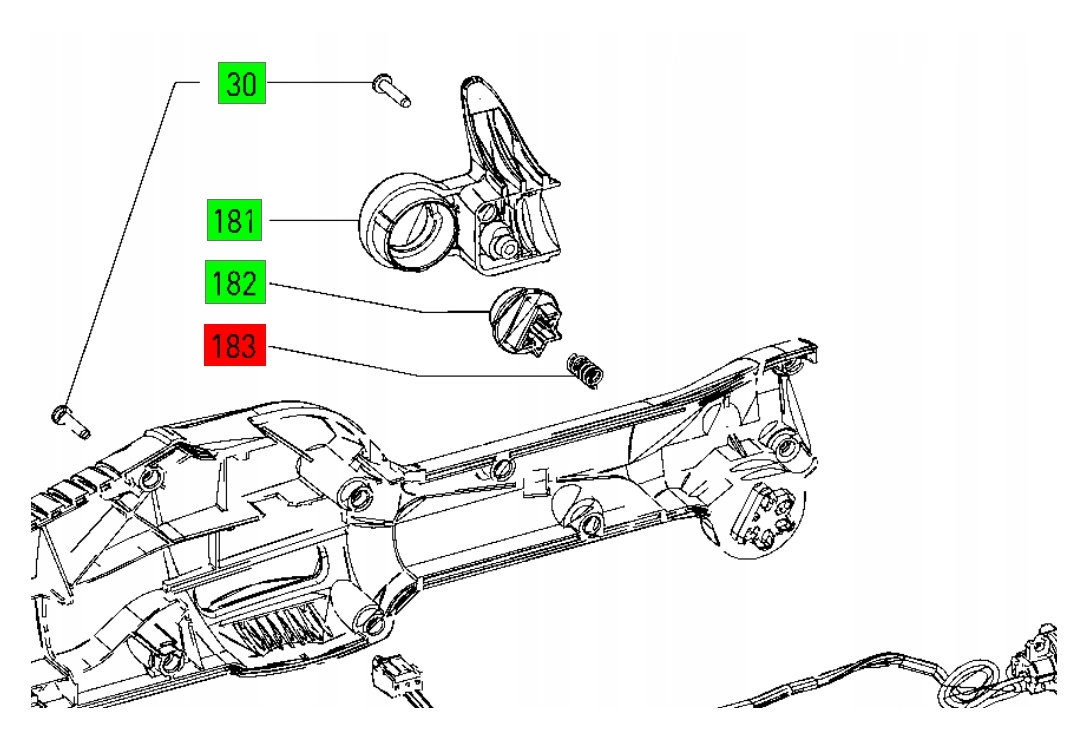 30
181
182
183