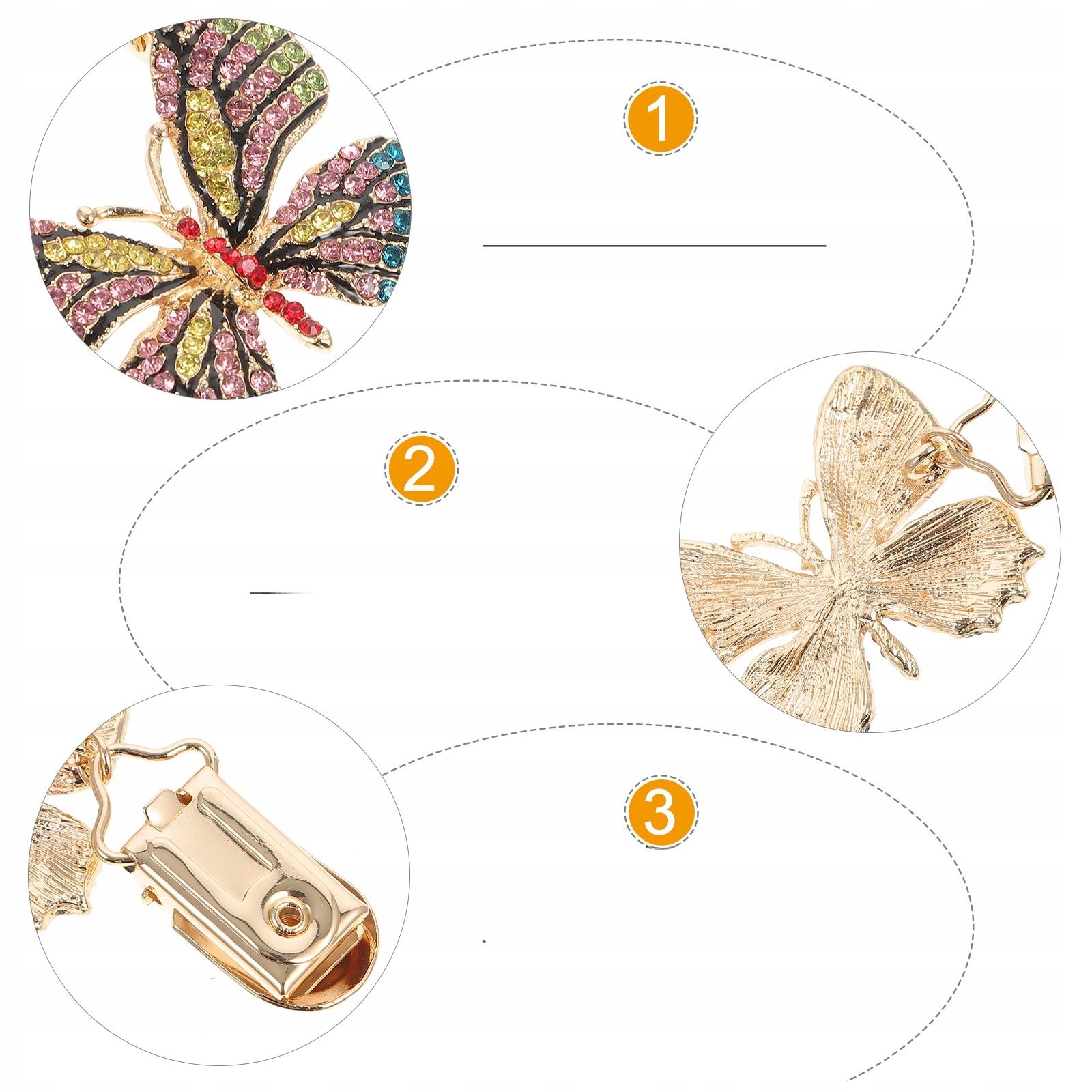 1

2

3