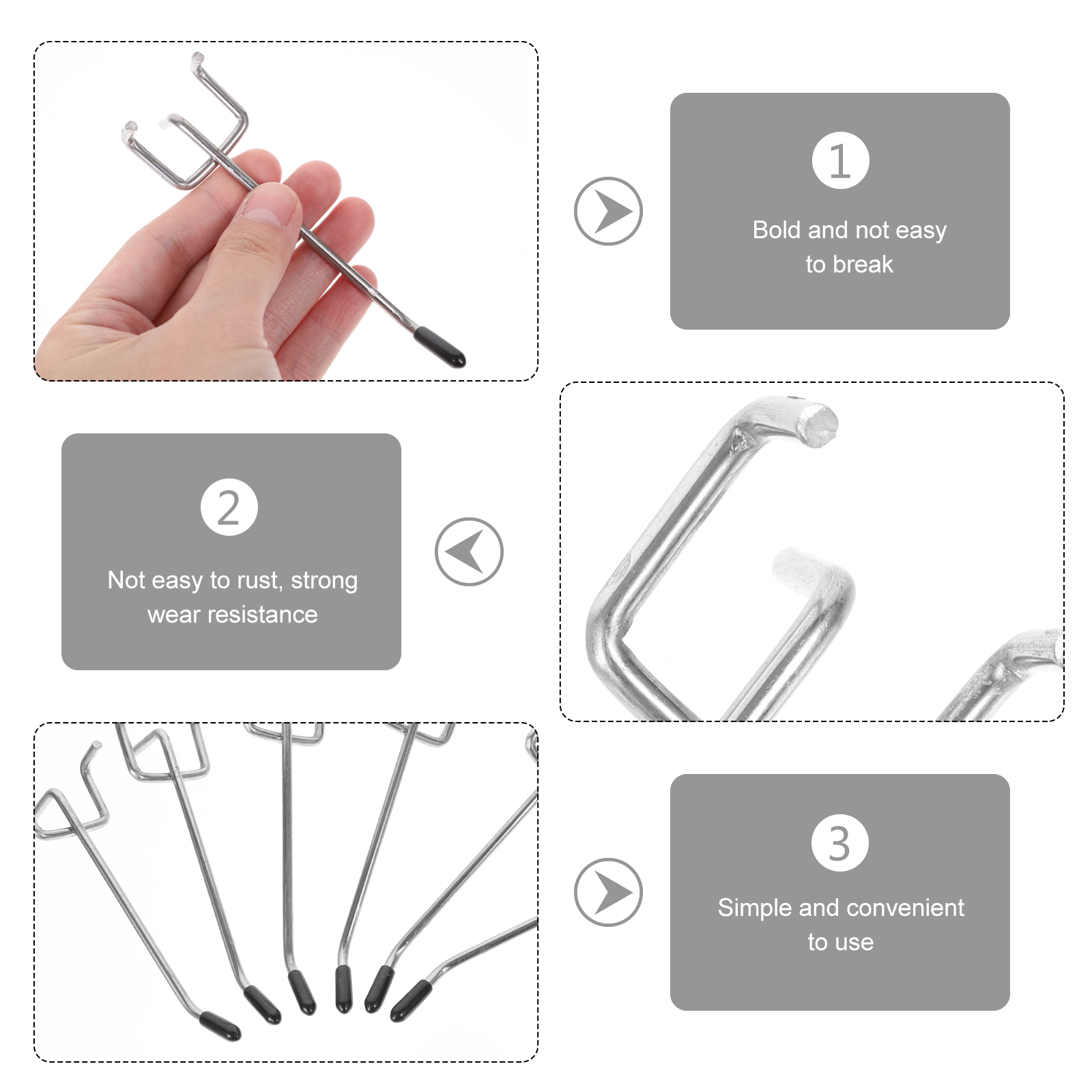 1
Bold and not easy to break

2
Not easy to rust, strong wear resistance

3
Simple and convenient to use