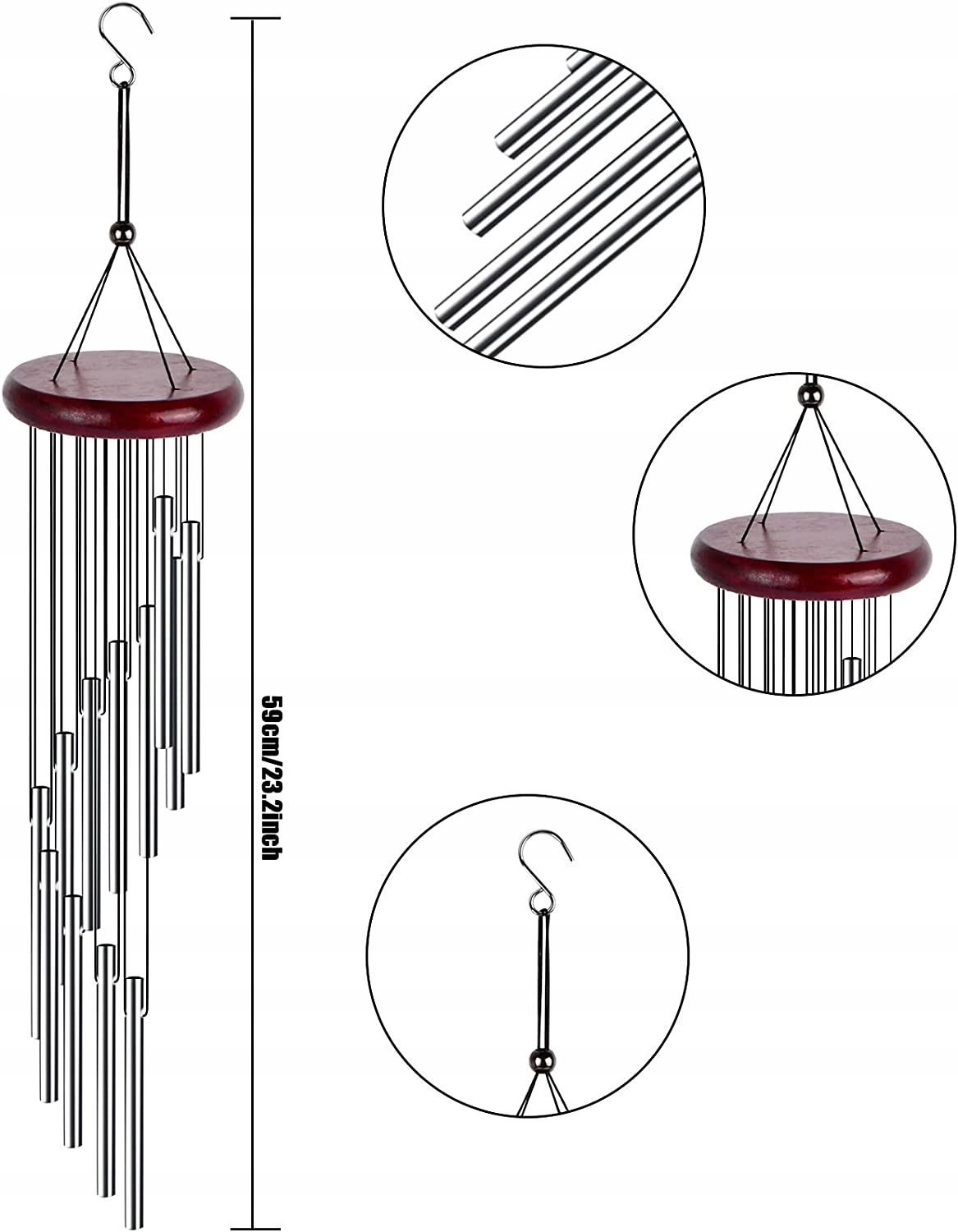 59cm/23.2inch