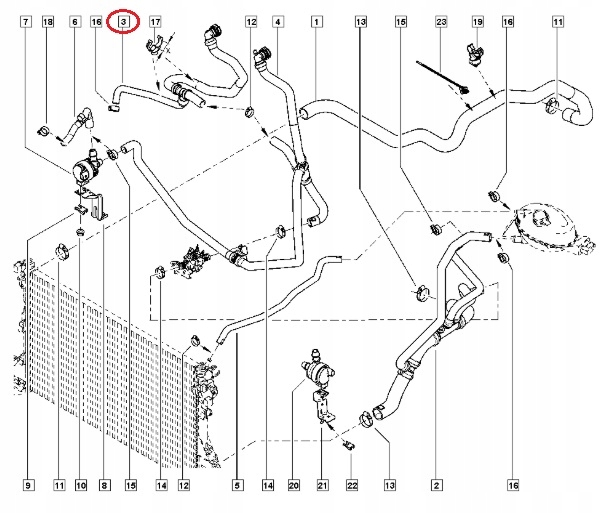 7 18 6 16 3 17 12 4 1 13 15 23 19 16 11

9 11 10 8 15 14 12 5 14 20 21 22 13 2 16