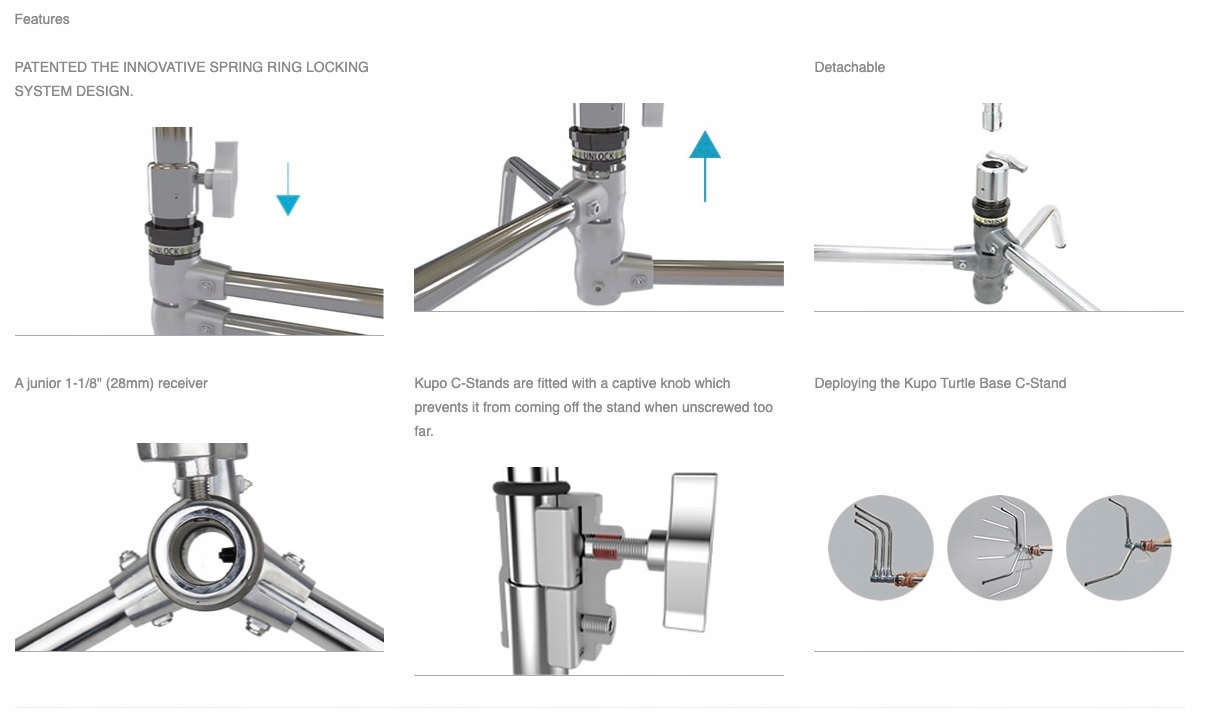 Features

PATENTED THE INNOVATIVE SPRING RING LOCKING SYSTEM DESIGN.

LOCK

UNLOCK

Detachable

A junior 1-1/8" (28mm) receiver

Kupo C-Stands are fitted with a captive knob which prevents it from coming off the stand when unscrewed too far.

Deploying the Kupo Turtle Base C-Stand