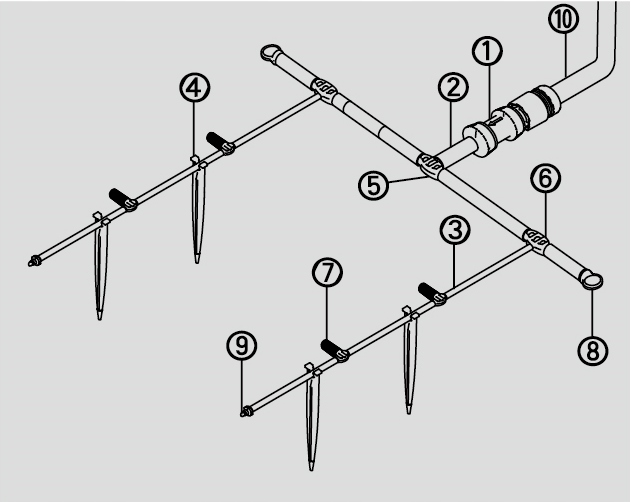 10
1
2
4
5
6
3
7
9
8