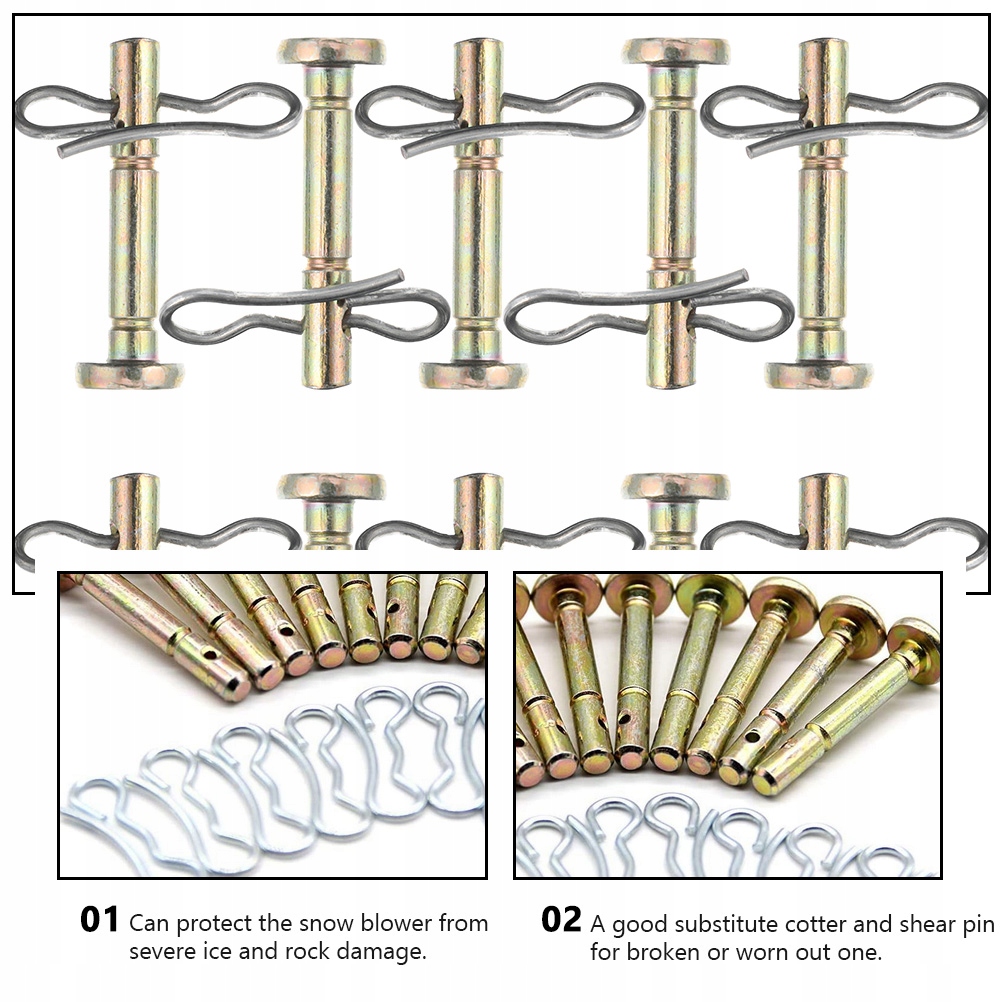 01 Can protect the snow blower from severe ice and rock damage.

02 A good substitute cotter and shear pin for broken or worn out one.