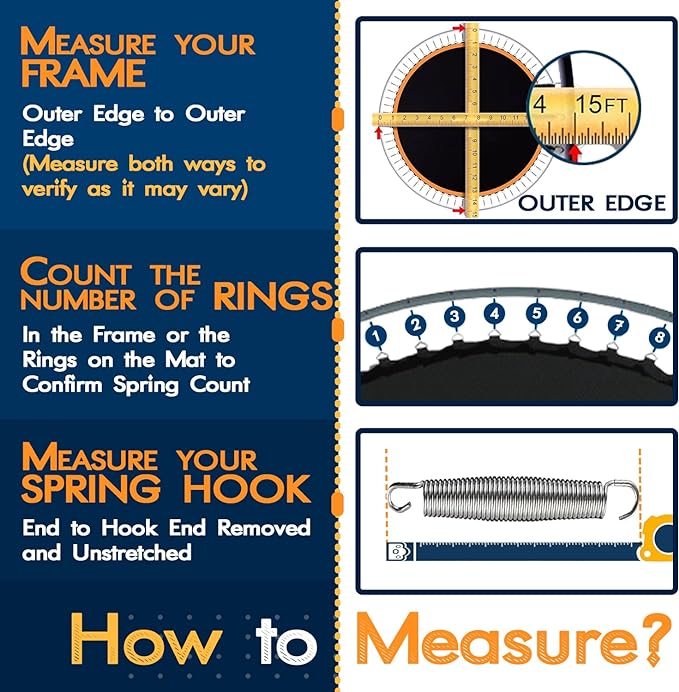 MEASURE YOUR FRAME

Outer Edge to Outer Edge
(Measure both ways to verify as it may vary)

4 15FT

OUTER EDGE

COUNT THE NUMBER OF RINGS

In the Frame or the Rings on the Mat to Confirm Spring Count

1 2 3 4 5 6 7 8

MEASURE YOUR SPRING HOOK

End to Hook End Removed and Unstretched

How to Measure?