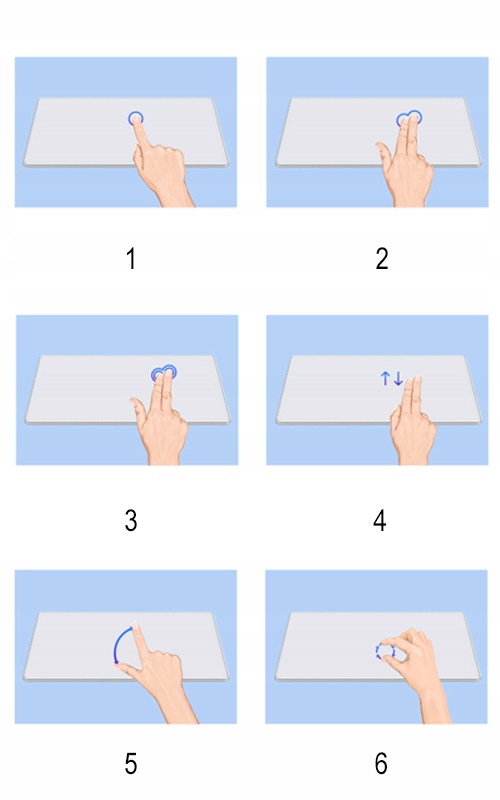 1

2

3

4

5

6