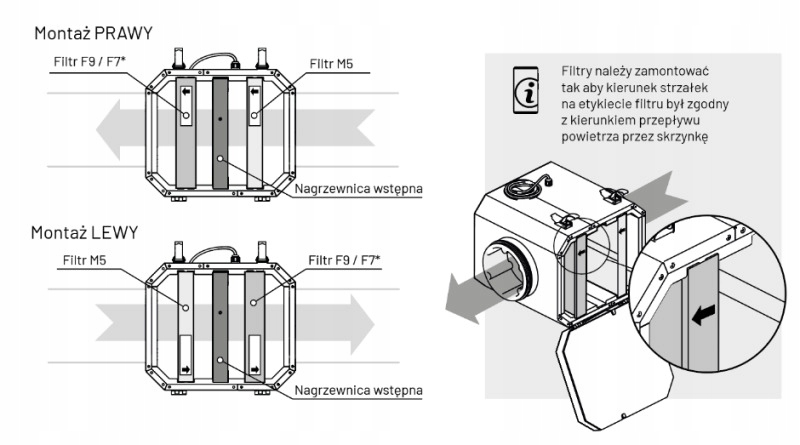 Montaż PRAWY

Filtr F9 / F7*

Filtr M5

Nagrzewnica wstępna

Montaż LEWY

Filtr M5

Filtr F9 / F7*

Nagrzewnica wstępna

Filtry należy zamontować tak aby kierunek strzałek na etykiecie filtru był zgodny z kierunkiem przepływu powietrza przez skrzynkę