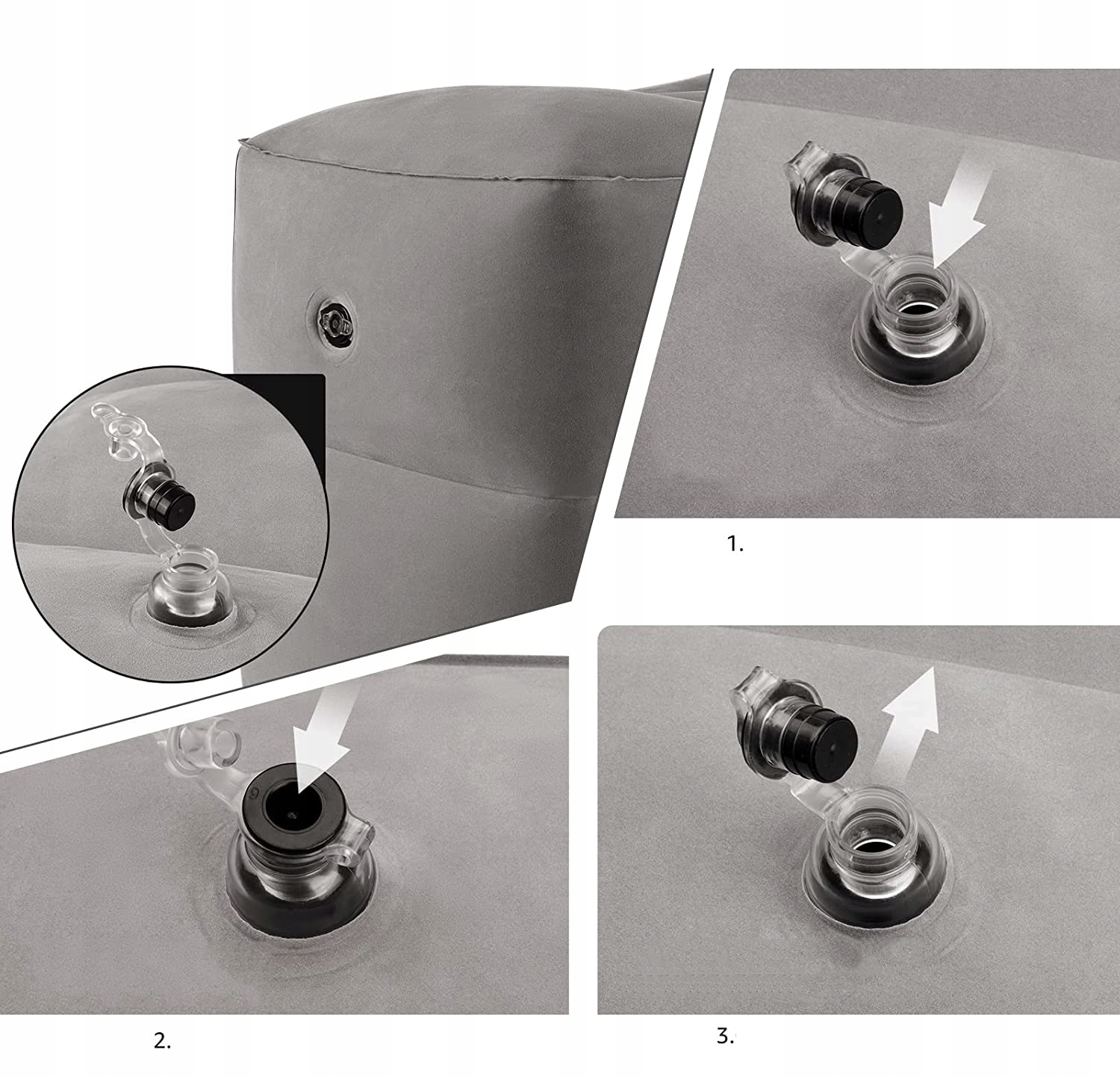 1.

2.

3.