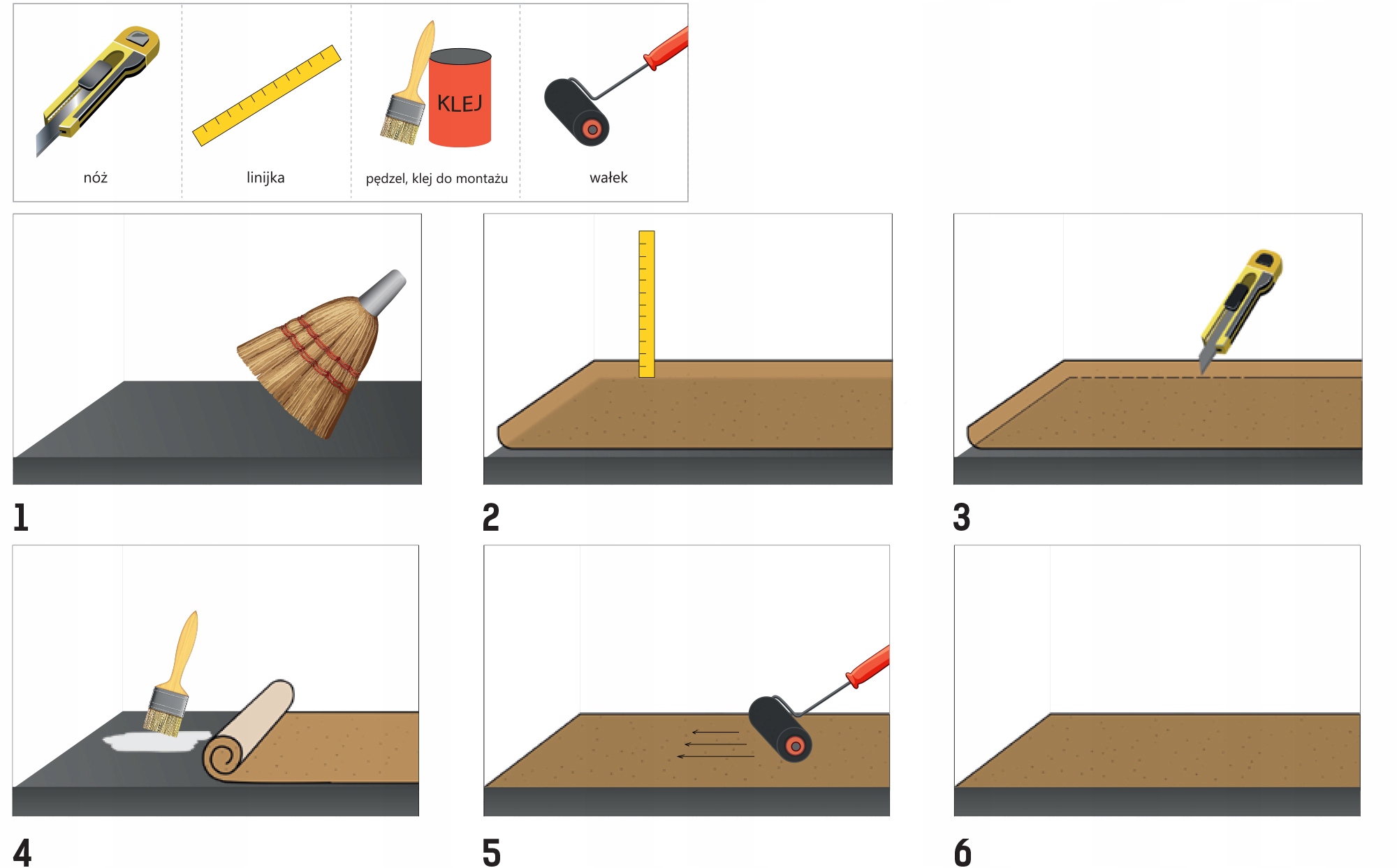 nóż

linijka

KLEJ

pędzel, klej do montażu

wałek

1

2

3

4

5

6