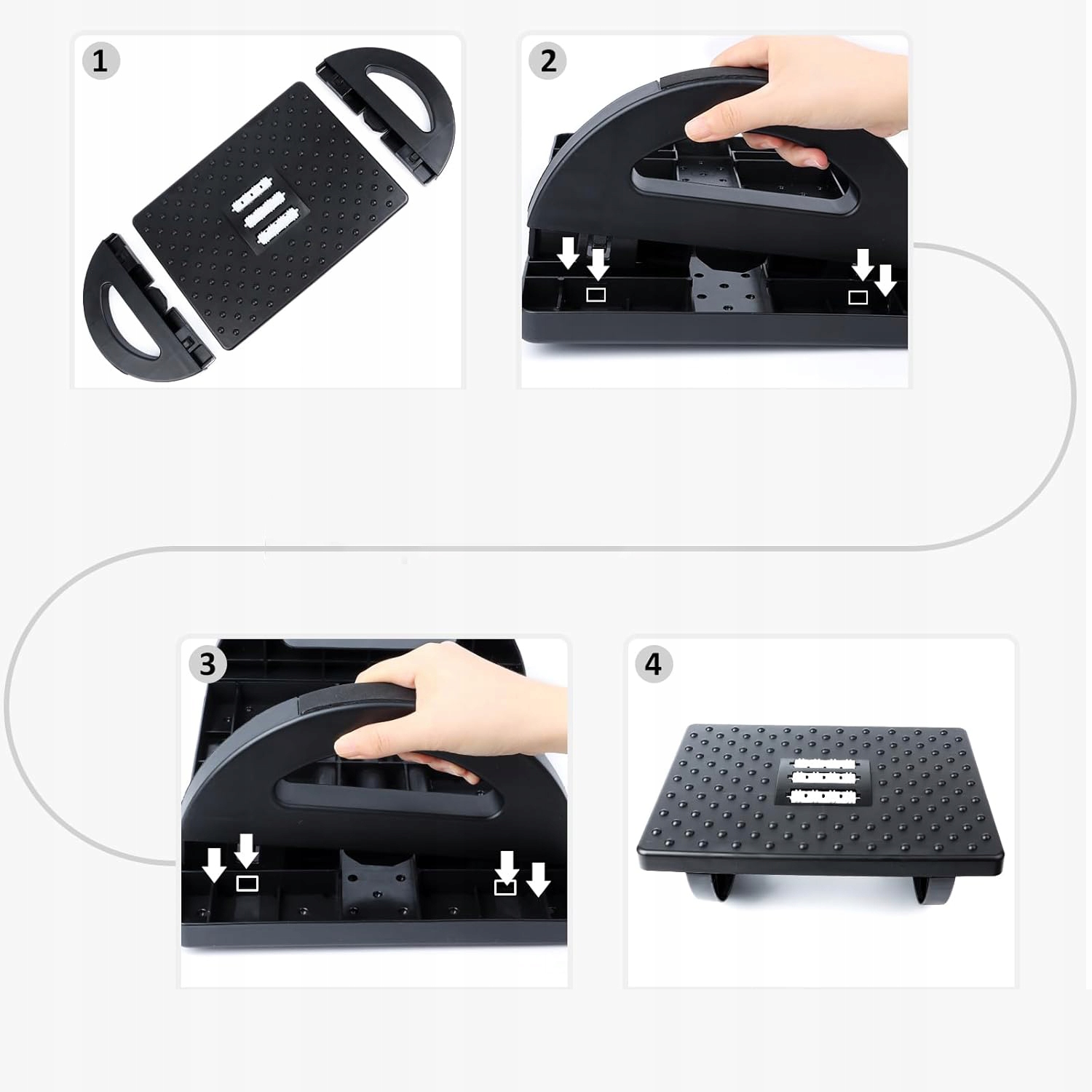 1

2

3

4