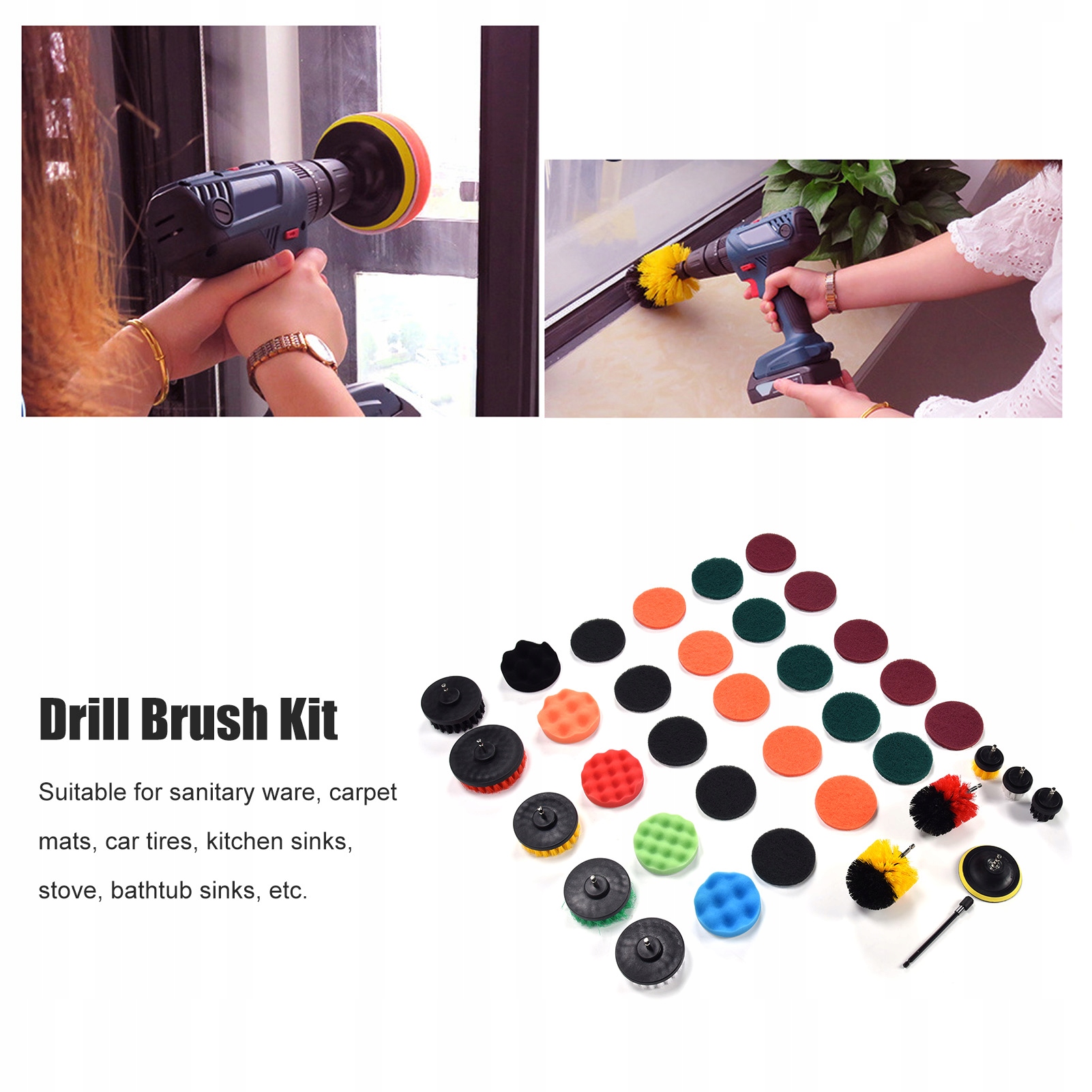 Drill Brush Kit

Suitable for sanitary ware, carpet mats, car tires, kitchen sinks, stove, bathtub sinks, etc.