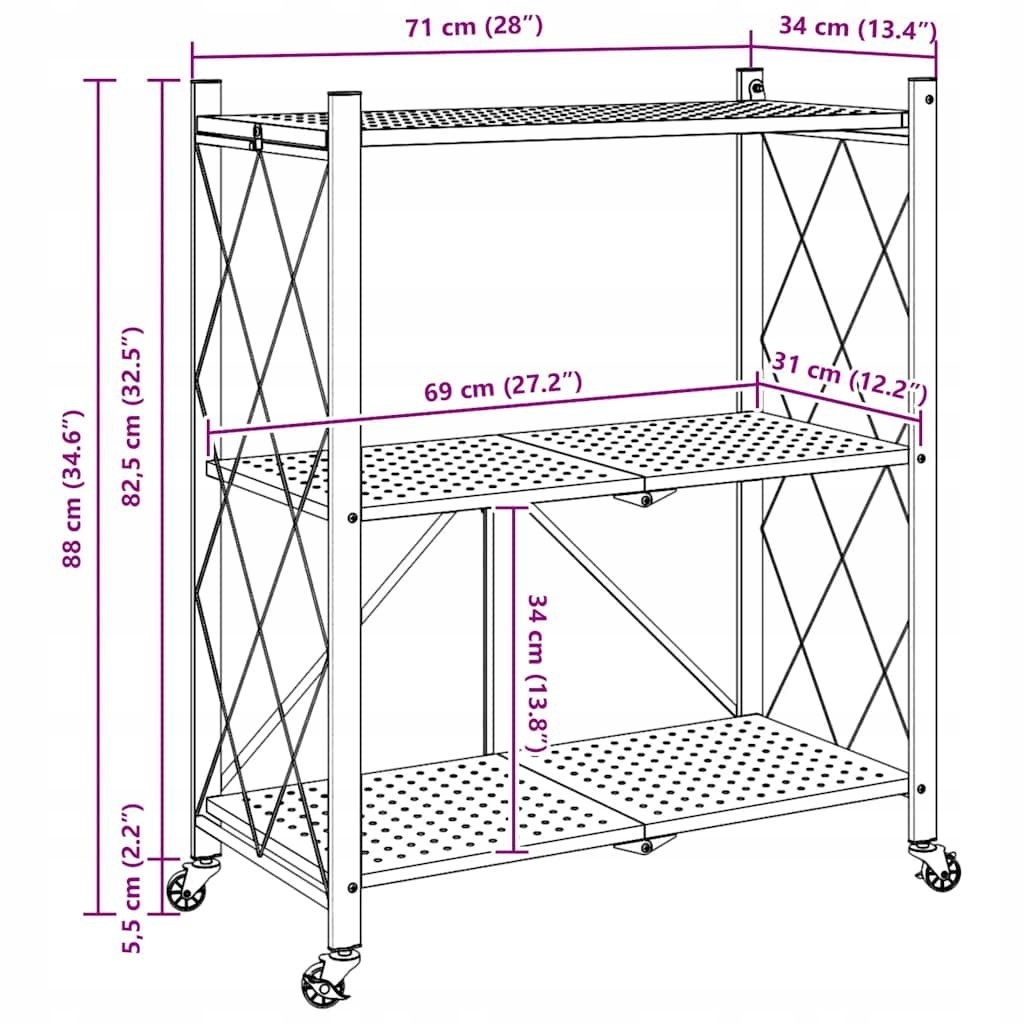 71 cm (28″)
34 cm (13.4″)
88 cm (34.6″)
82,5 cm (32.5″)
69 cm (27.2″)
31 cm (12.2″)
34 cm (13.8″)
5,5 cm (2.2″)