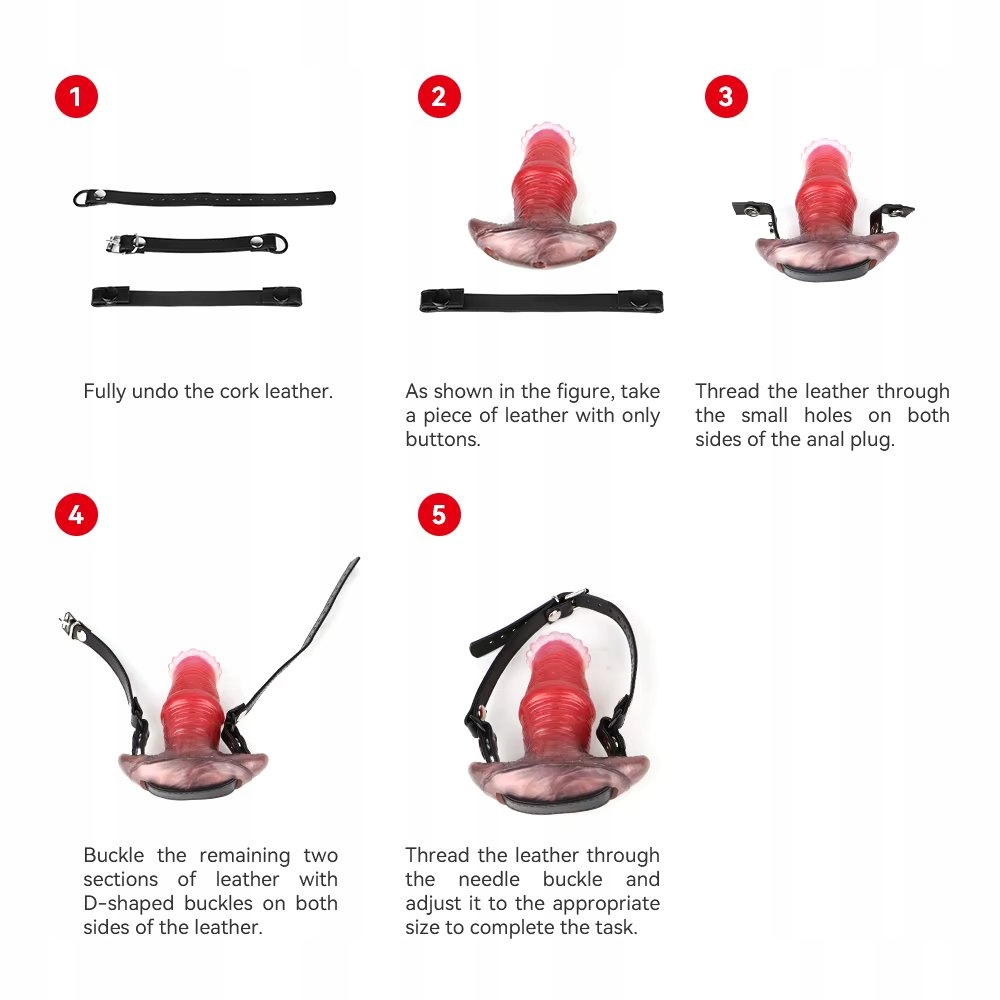 1

Fully undo the cork leather.

2

As shown in the figure, take a piece of leather with only buttons.

3

Thread the leather through the small holes on both sides of the anal plug.

4

Buckle the remaining two sections of leather with D-shaped buckles on both sides of the leather.

5

Thread the leather through the needle buckle and adjust it to the appropriate size to complete the task.