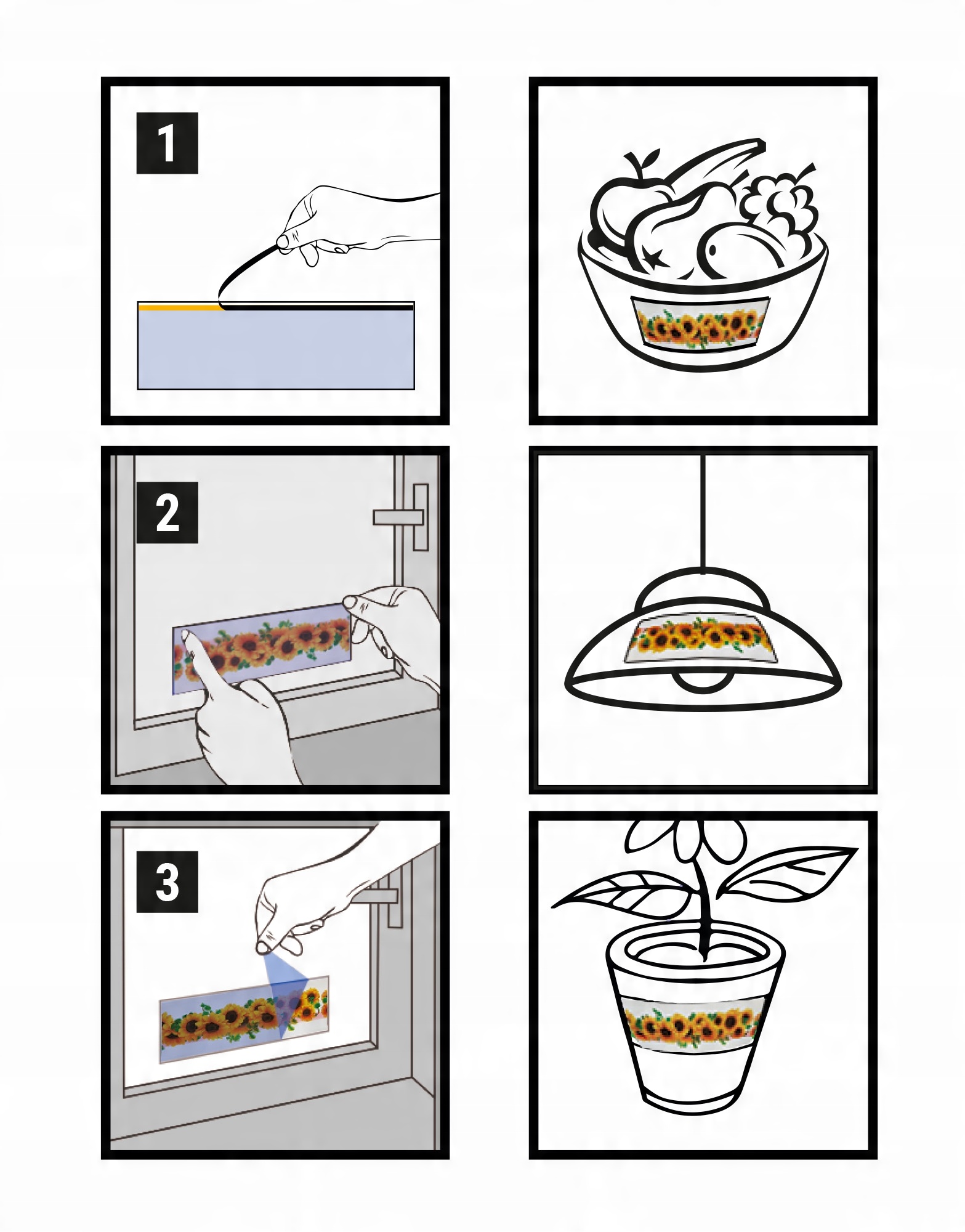 1

2

3