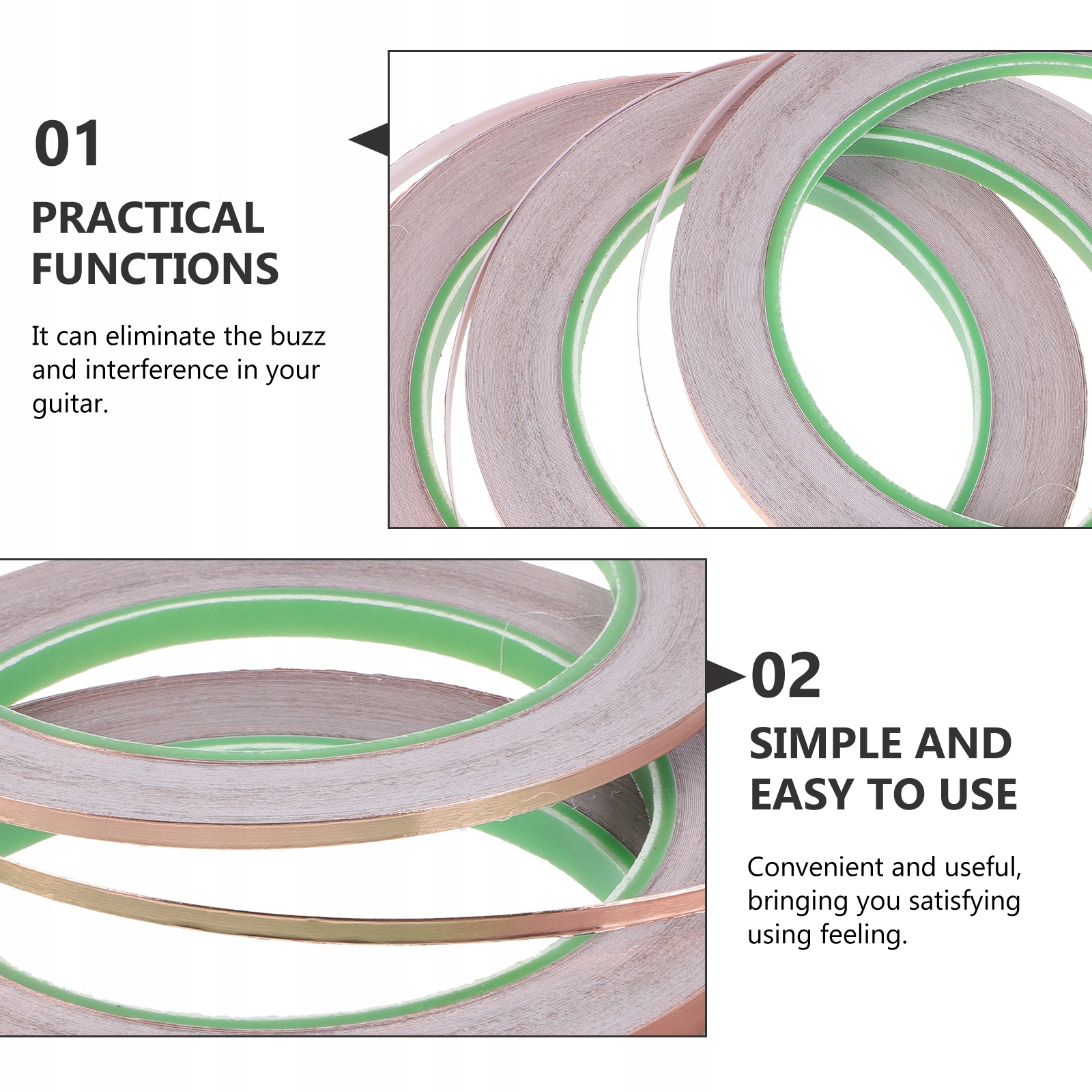 01

PRACTICAL FUNCTIONS

It can eliminate the buzz and interference in your guitar.

02

SIMPLE AND EASY TO USE

Convenient and useful, bringing you satisfying using feeling.