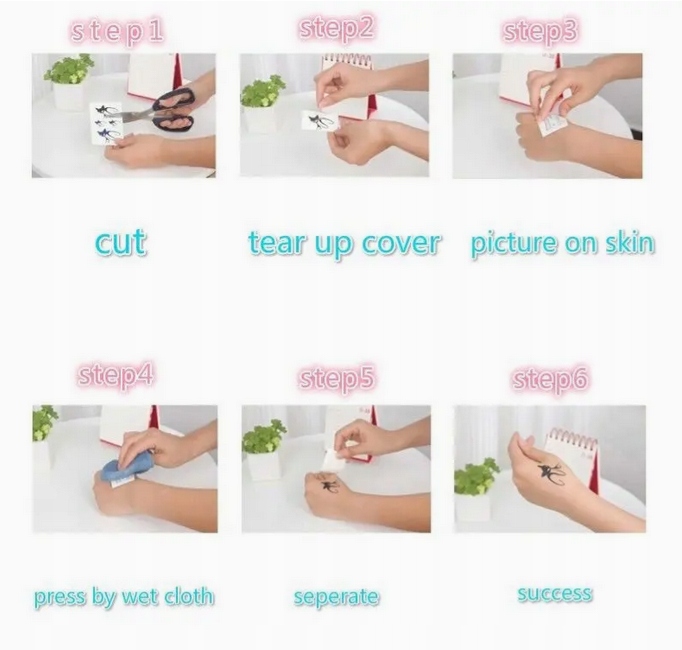 step1

cut

step2

tear up cover

step3

picture on skin

step4

press by wet cloth

step5

seperate

step6

success