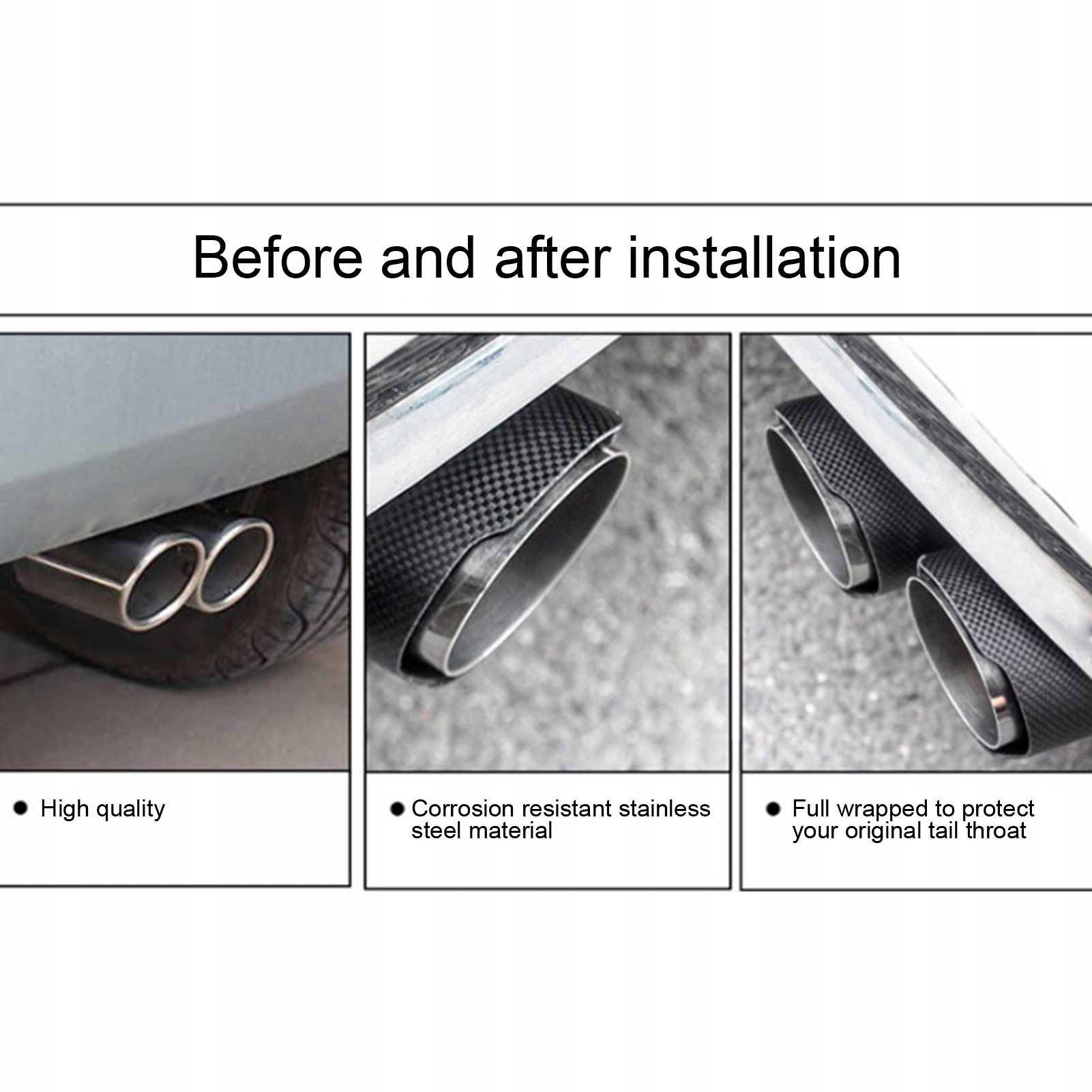 Before and after installation

● High quality

● Corrosion resistant stainless steel material

● Full wrapped to protect your original tail throat