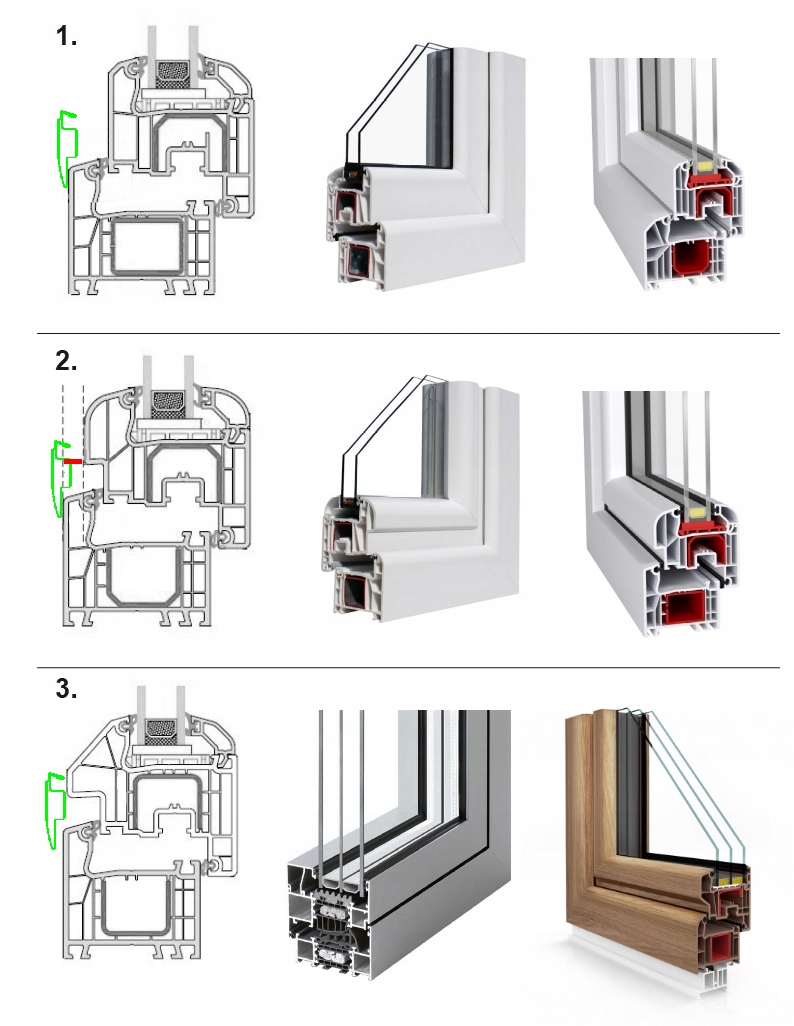 1.

2.

3.