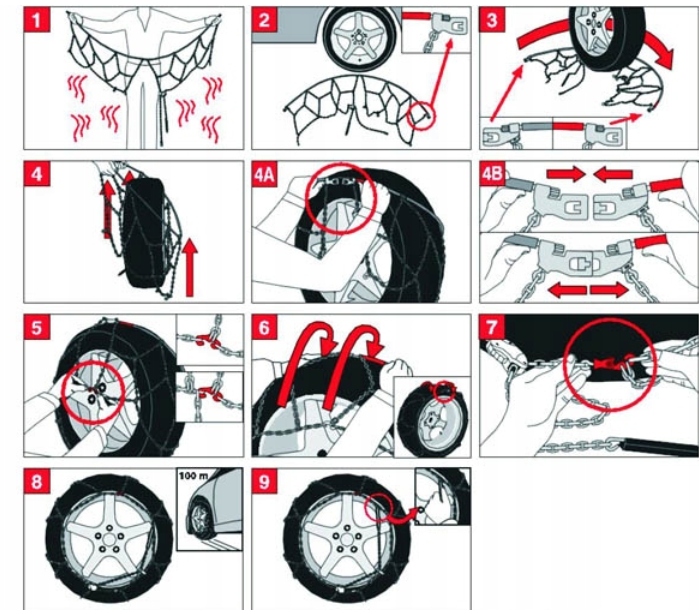 1

2

3

4

4A

4B

5

6

7

8

100 m

9