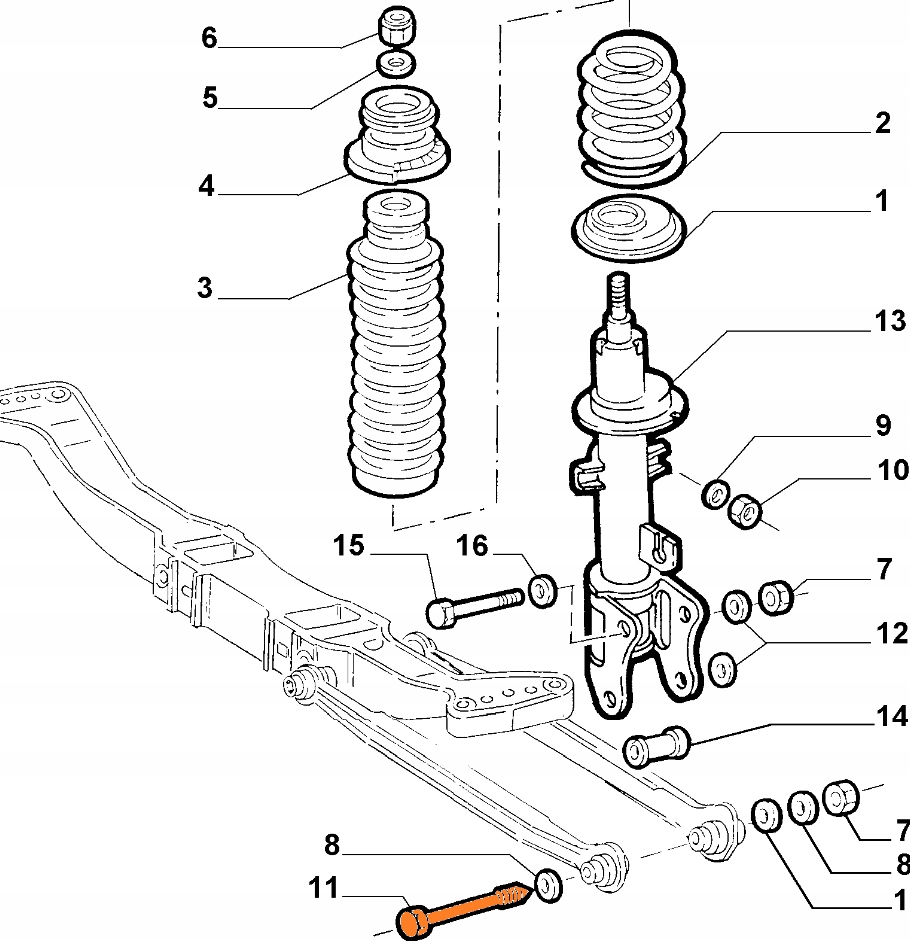 6
5
4
3
2
1
13
9
10
15
16
7
12
14
7
8
1
8
11