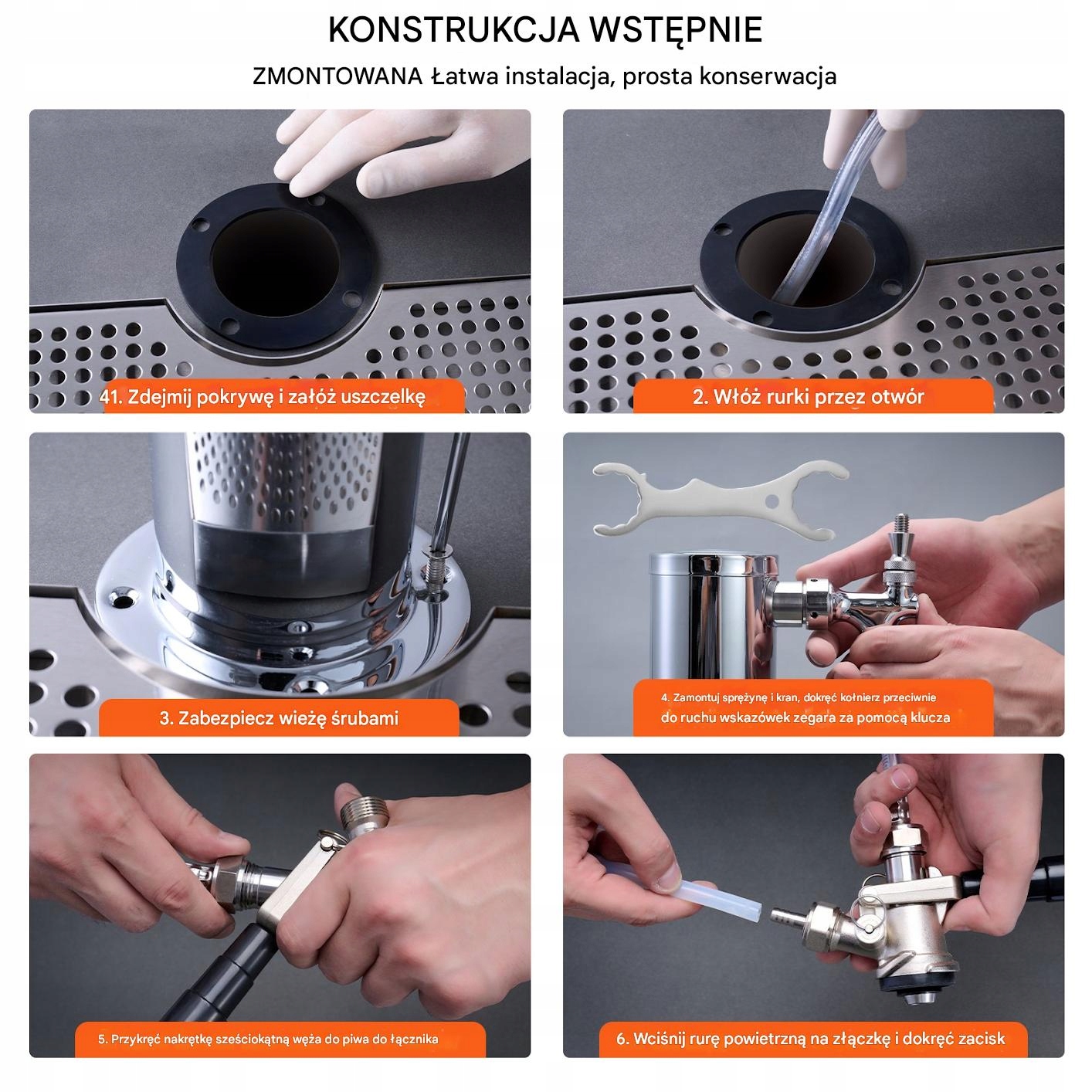 KONSTRUKCJA WSTĘPNIE

ZMONTOWANA Łatwa instalacja, prosta konserwacja

41. Zdejmij pokrywę i załóż uszczelkę

2. Włóż rurki przez otwór

3. Zabezpiecz wieżę śrubami

4. Zamontuj sprężynę i kran, dokręć kołnierz przeciwnie do ruchu wskazówek zegara za pomocą klucza

5. Przykręć nakrętkę sześciokątną węża do piwa do łącznika

6. Wciśnij rurę powietrzną na złączkę i dokręć zacisk